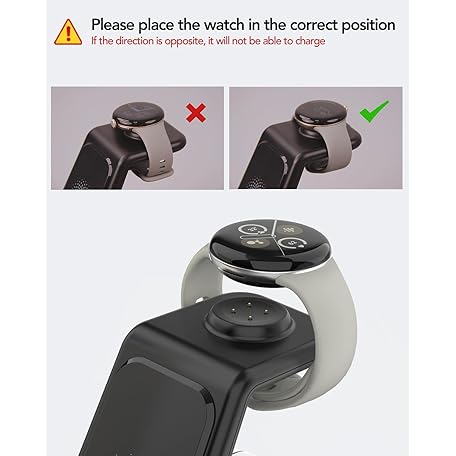 Please place the watch in the correct position
If the direction is opposite, it will not be able to charge