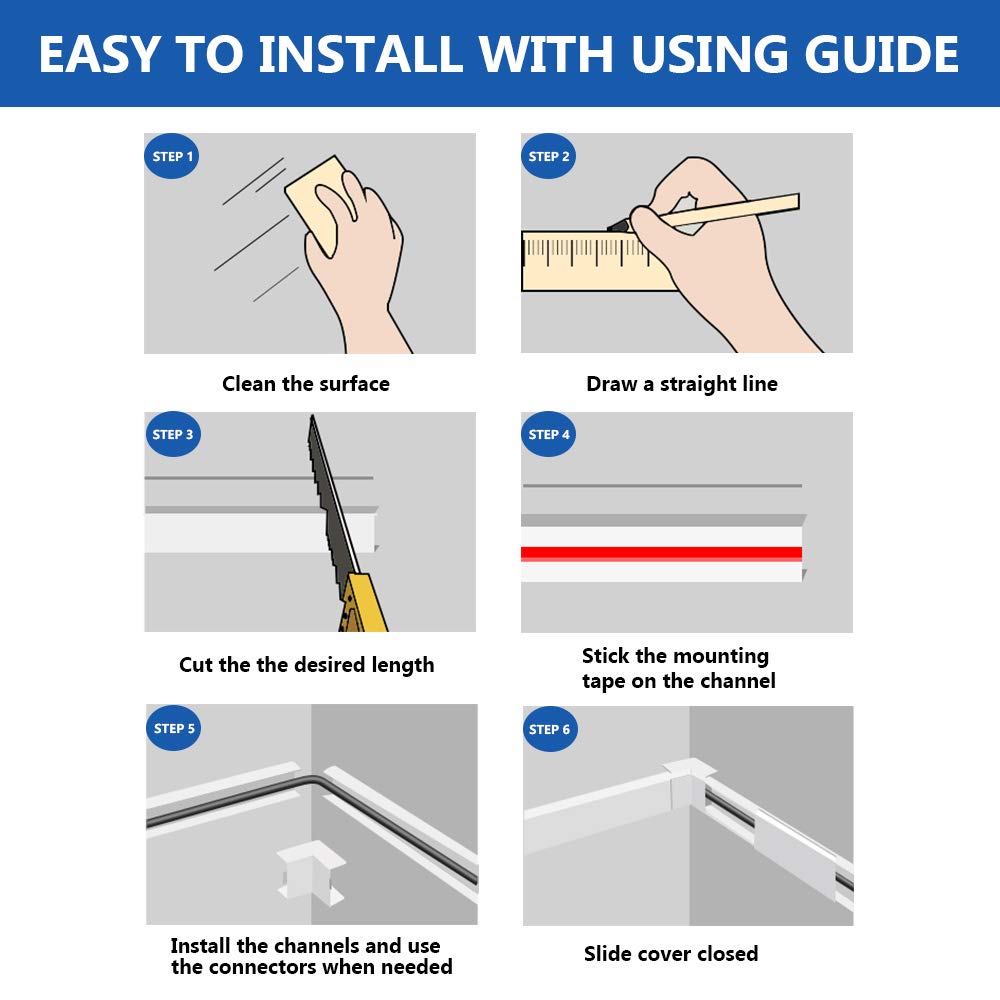 EASY TO INSTALL WITH USING GUIDE

STEP 1

Clean the surface

STEP 2

Draw a straight line

STEP 3

Cut the the desired length

STEP 4

Stick the mounting tape on the channel

STEP 5

Install the channels and use the connectors when needed

STEP 6

Slide cover closed