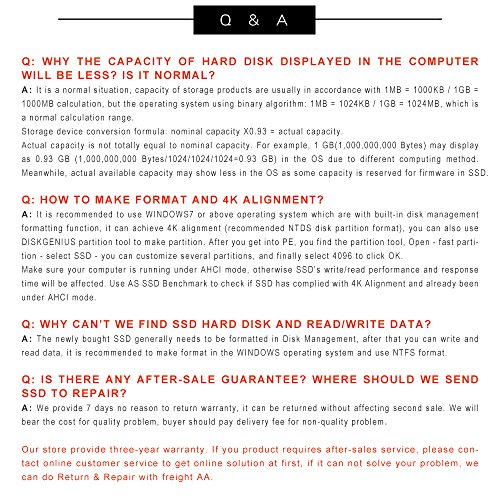 Q & A

Q: WHY THE CAPACITY OF HARD DISK DISPLAYED IN THE COMPUTER WILL BE LESS? IS IT NORMAL?

A: It is a normal situation, capacity of storage products are usually in accordance with 1MB = 1000KB / 1GB = 1000MB calculation, but the operating system using binary algorithm: 1MB = 1024KB / 1GB = 1024MB, which is a normal calculation range.
Storage device conversion formula: nominal capacity X0.93 = actual capacity.
Actual capacity is not totally equal to nominal capacity. For example, 1 GB(1,000,000,000 Bytes) may display as 0.93 GB (1,000,000,000 Bytes/1024/1024/1024=0.93 GB) in the OS due to different computing method. Meanwhile, actual available capacity may show less in the OS as some capacity is reserved for firmware in SSD.

Q: HOW TO MAKE FORMAT AND 4K ALIGNMENT?

A: It is recommended to use WINDOWS7 or above operating system which are with built-in disk management formatting function, it can achieve 4K alignment (recommended NTDS disk partition format), you can also use DISKGENIUS partition tool to make partition. After you get into PE, you find the partition tool, Open - fast partition - select SSD - you can customize several partitions, and finally select 4096 to click OK.
Make sure your computer is running under AHCI mode, otherwise SSD's write/read performance and response time will be affected. Use AS SSD Benchmark to check if SSD has complied with 4K Alignment and already been under AHCI mode.

Q: WHY CAN'T WE FIND SSD HARD DISK AND READ/WRITE DATA?

A: The newly bought SSD generally needs to be formatted in Disk Management, after that you can write and read data, it is recommended to make format in the WINDOWS operating system and use NTFS format.

Q: IS THERE ANY AFTER-SALE GUARANTEE? WHERE SHOULD WE SEND SSD TO REPAIR?

A: We provide 7 days no reason to return warranty, it can be returned without affecting second sale. We will bear the cost for quality problem, buyer should pay delivery fee for non-quality problem.

Our store provide three-year warranty. If you product requires after-sales service, please contact online customer service to get online solution at first, if it can not solve your problem, we can do Return & Repair with freight AA.