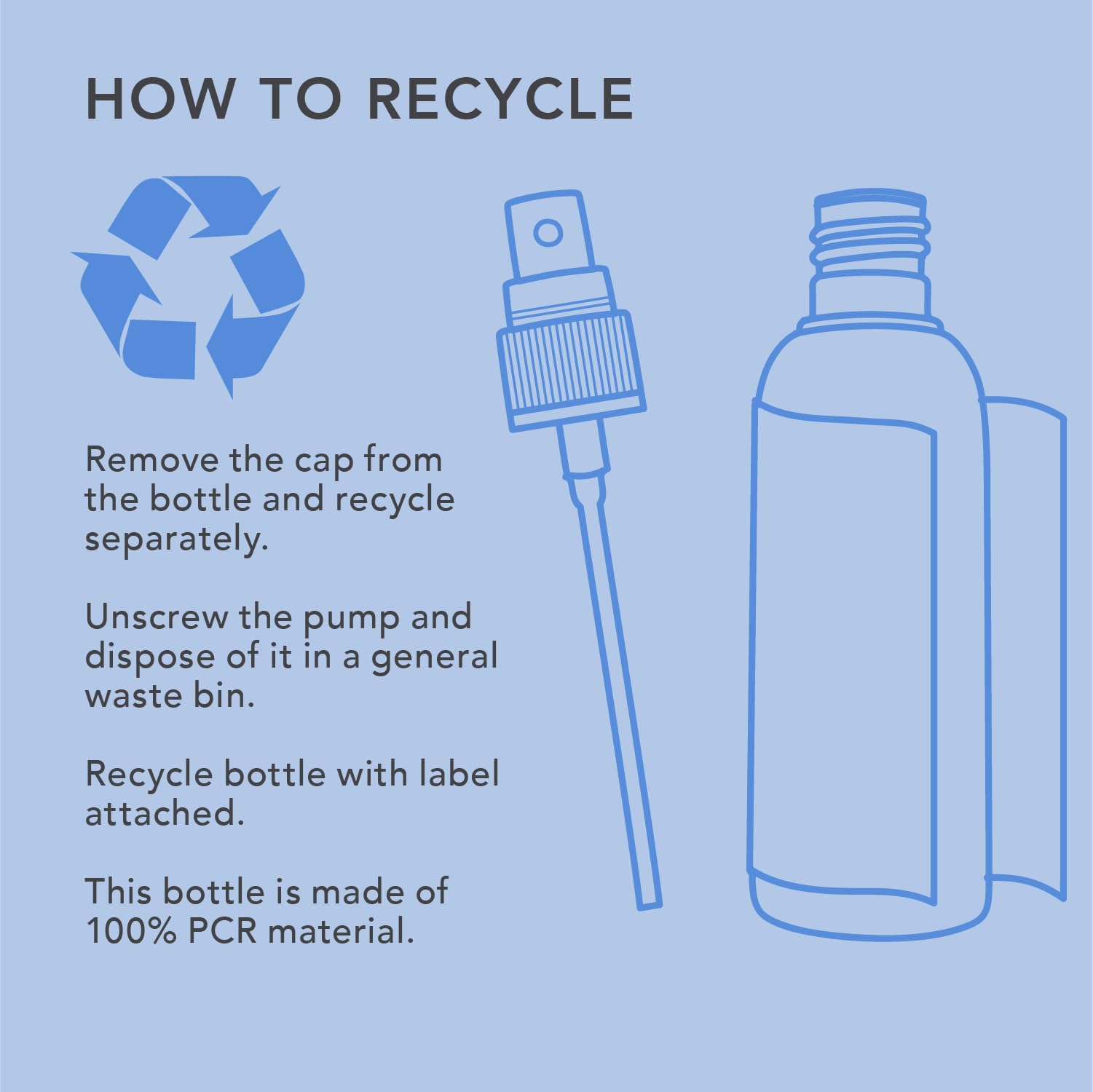 HOW TO RECYCLE

Remove the cap from the bottle and recycle separately.

Unscrew the pump and dispose of it in a general waste bin.

Recycle bottle with label attached.

This bottle is made of 100% PCR material.