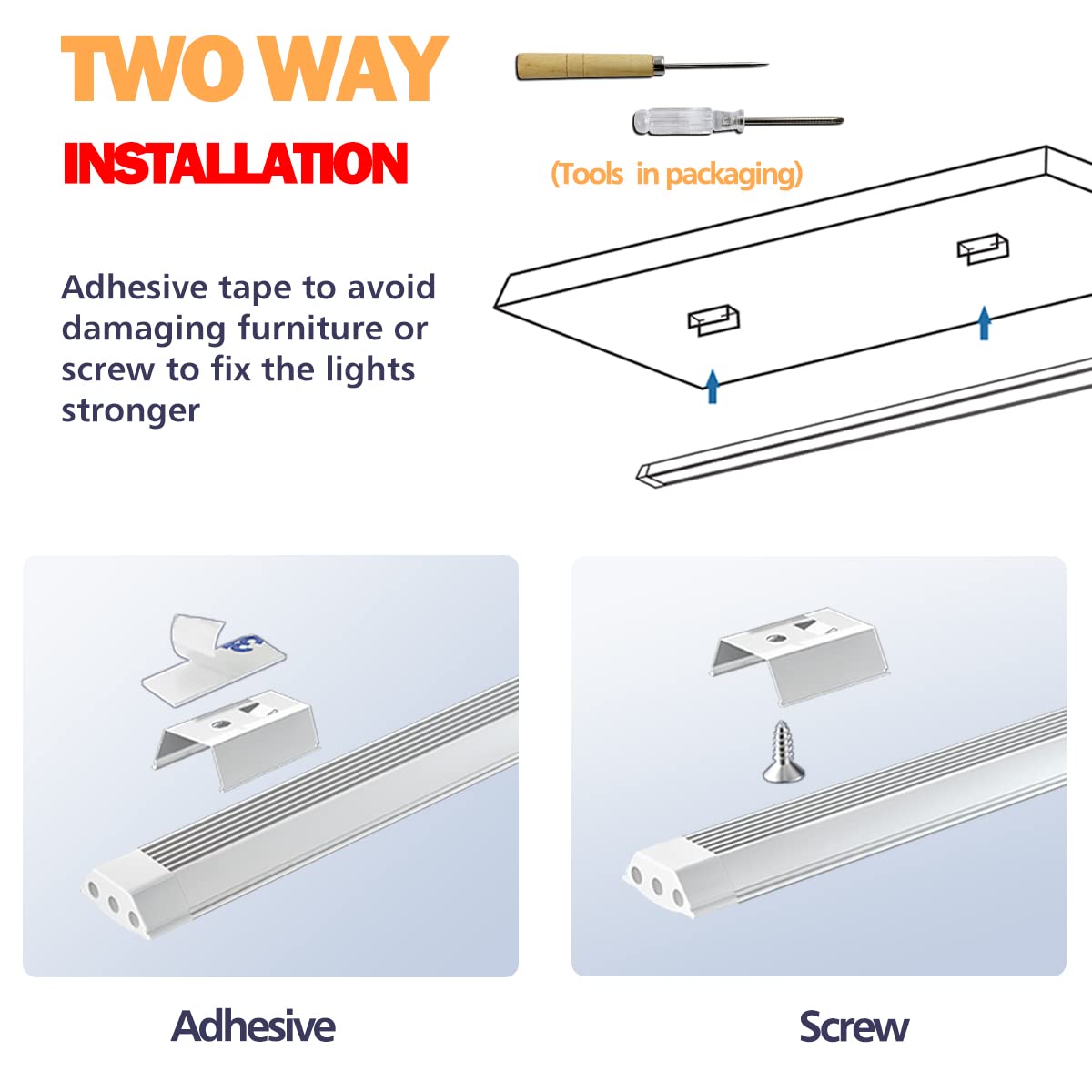 TWO WAY
INSTALLATION

(Tools in packaging)

Adhesive tape to avoid damaging furniture or screw to fix the lights stronger

Adhesive

Screw