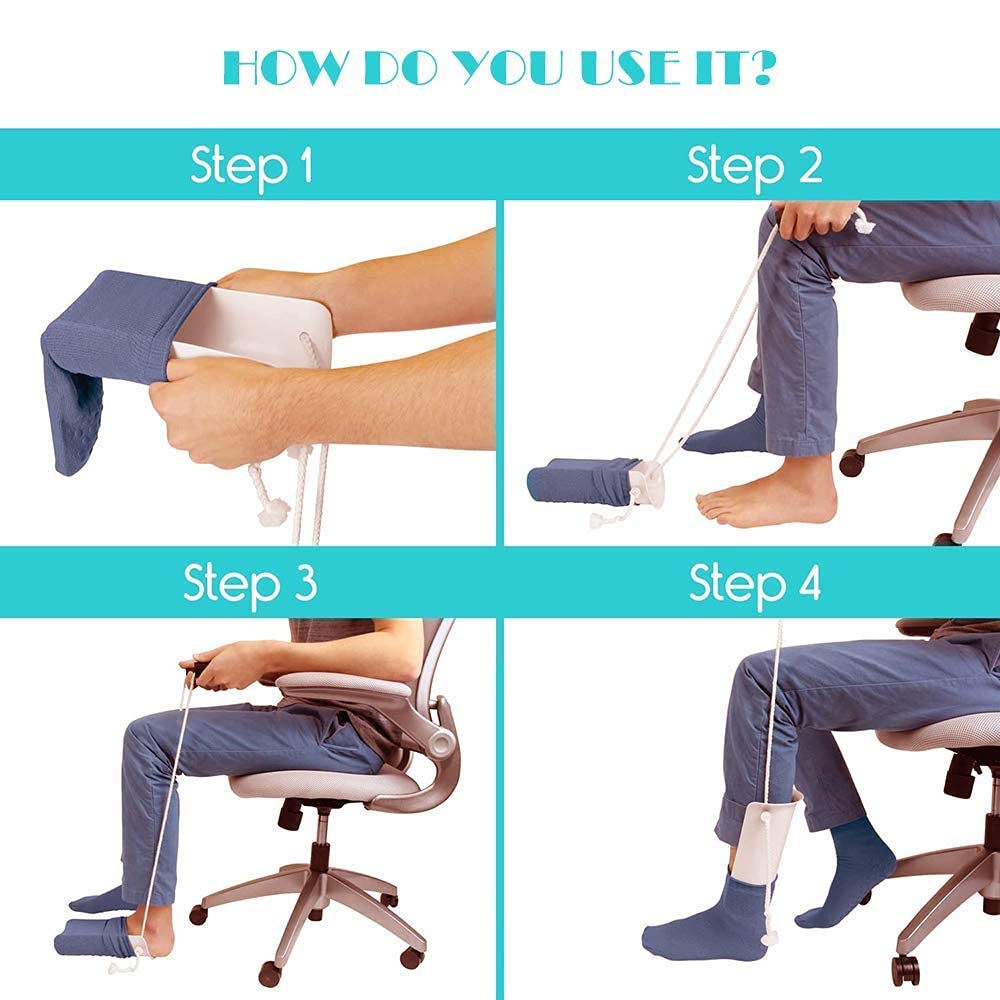 HOW DO YOU USE IT?

Step 1

Step 2

Step 3

Step 4