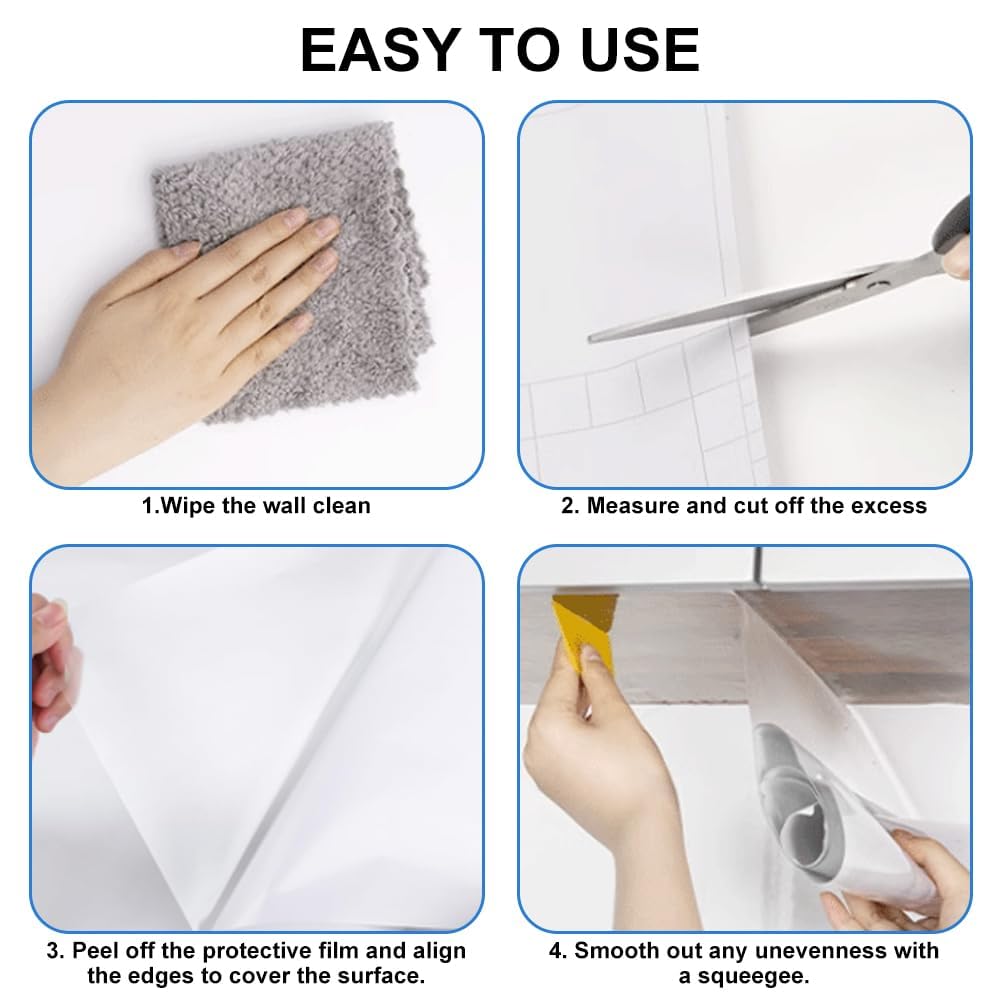 EASY TO USE

1.Wipe the wall clean

2. Measure and cut off the excess

3. Peel off the protective film and align the edges to cover the surface.

4. Smooth out any unevenness with a squeegee.