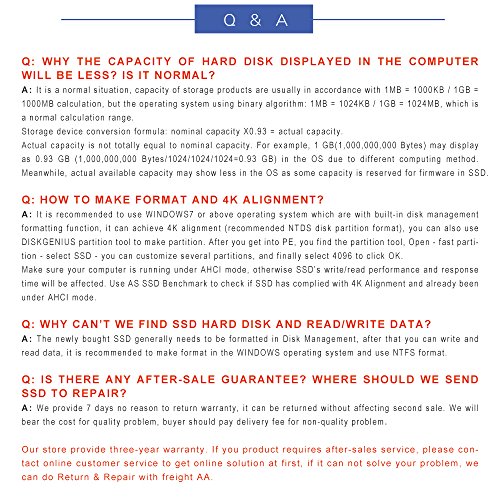 Q & A

Q: WHY THE CAPACITY OF HARD DISK DISPLAYED IN THE COMPUTER WILL BE LESS? IS IT NORMAL?

A: It is a normal situation, capacity of storage products are usually in accordance with 1MB = 1000KB / 1GB = 1000MB calculation, but the operating system using binary algorithm: 1MB = 1024KB / 1GB = 1024MB, which is a normal calculation range.
Storage device conversion formula: nominal capacity X0.93 = actual capacity.
Actual capacity is not totally equal to nominal capacity. For example, 1 GB(1,000,000,000 Bytes) may display as 0.93 GB (1,000,000,000 Bytes/1024/1024/1024=0.93 GB) in the OS due to different computing method. Meanwhile, actual available capacity may show less in the OS as some capacity is reserved for firmware in SSD.

Q: HOW TO MAKE FORMAT AND 4K ALIGNMENT?

A: It is recommended to use WINDOWS7 or above operating system which are with built-in disk management formatting function, it can achieve 4K alignment (recommended NTDS disk partition format), you can also use DISKGENIUS partition tool to make partition. After you get into PE, you find the partition tool, Open - fast partition - select SSD - you can customize several partitions, and finally select 4096 to click OK.
Make sure your computer is running under AHCI mode, otherwise SSD's write/read performance and response time will be affected. Use AS SSD Benchmark to check if SSD has complied with 4K Alignment and already been under AHCI mode.

Q: WHY CAN'T WE FIND SSD HARD DISK AND READ/WRITE DATA?

A: The newly bought SSD generally needs to be formatted in Disk Management, after that you can write and read data, it is recommended to make format in the WINDOWS operating system and use NTFS format.

Q: IS THERE ANY AFTER-SALE GUARANTEE? WHERE SHOULD WE SEND SSD TO REPAIR?

A: We provide 7 days no reason to return warranty, it can be returned without affecting second sale. We will bear the cost for quality problem, buyer should pay delivery fee for non-quality problem.

Our store provide three-year warranty. If you product requires after-sales service, please contact online customer service to get online solution at first, if it can not solve your problem, we can do Return & Repair with freight AA.