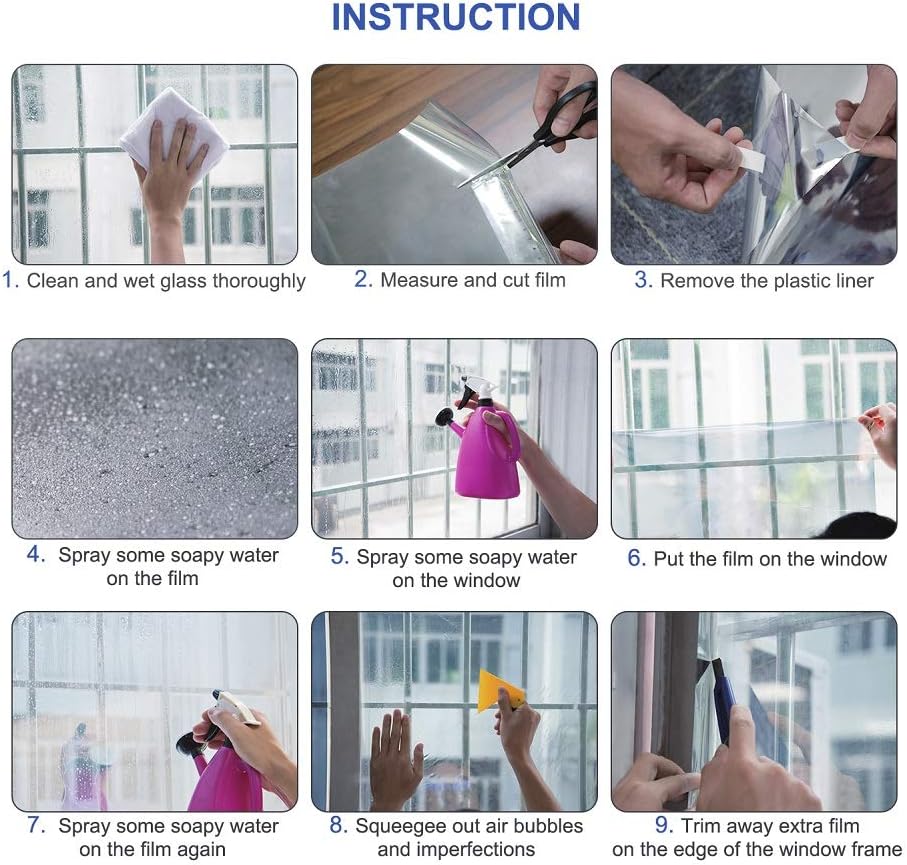 INSTRUCTION

1. Clean and wet glass thoroughly

2. Measure and cut film

3. Remove the plastic liner

4. Spray some soapy water on the film

5. Spray some soapy water on the window

6. Put the film on the window

7. Spray some soapy water on the film again

8. Squeegee out air bubbles and imperfections

9. Trim away extra film on the edge of the window frame