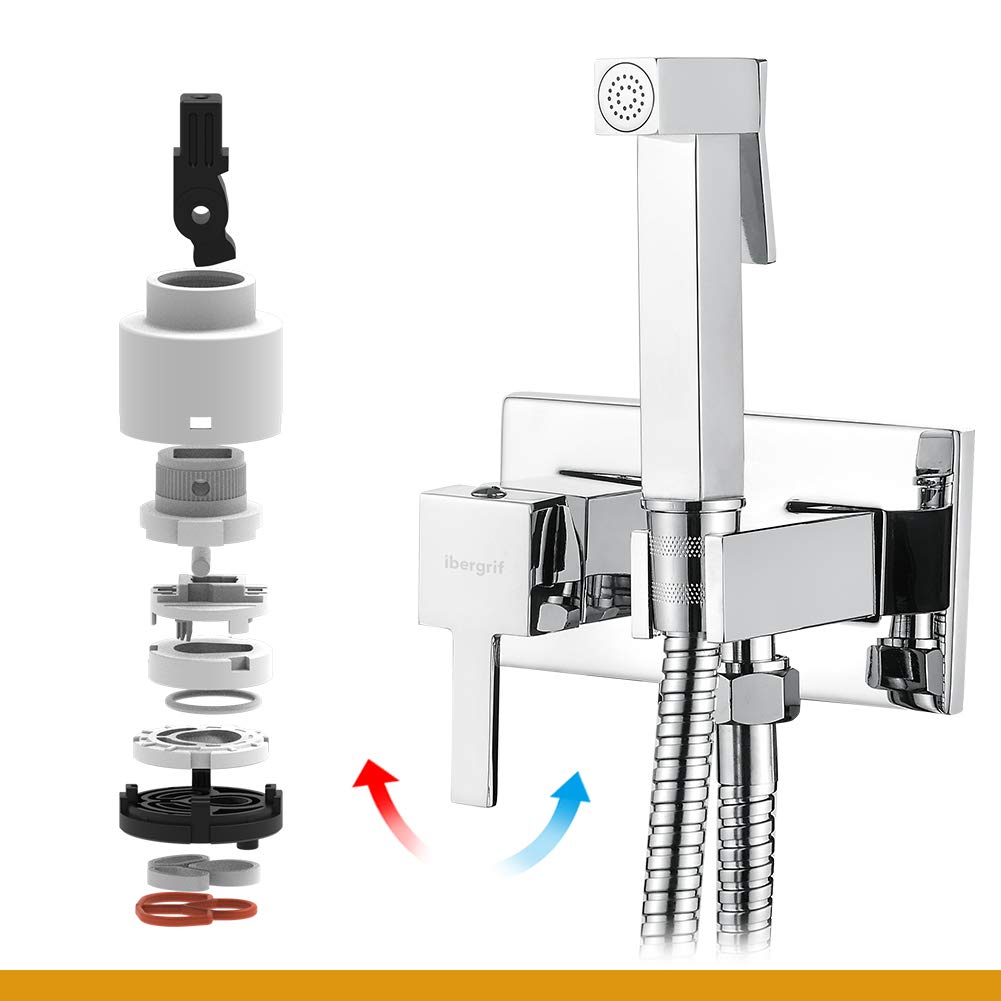 ibergrif