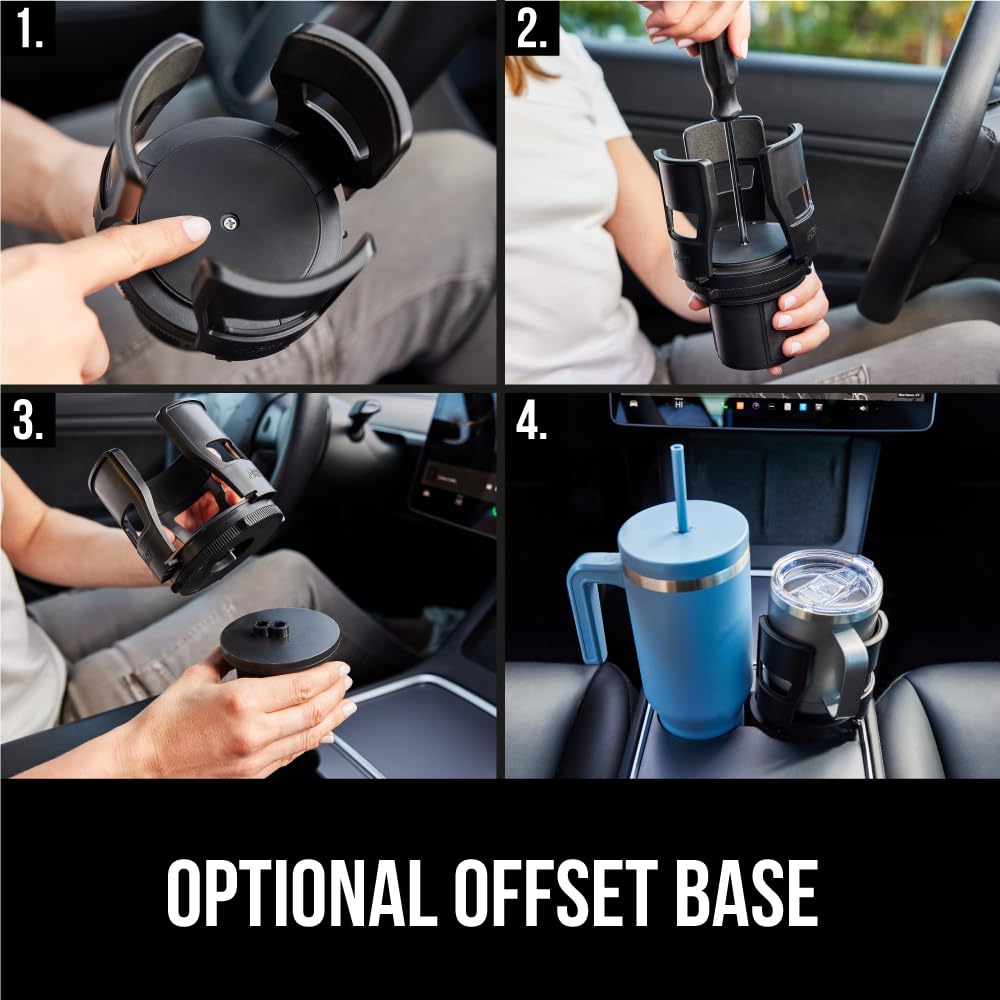 1.

2.

3.

4.

OPTIONAL OFFSET BASE