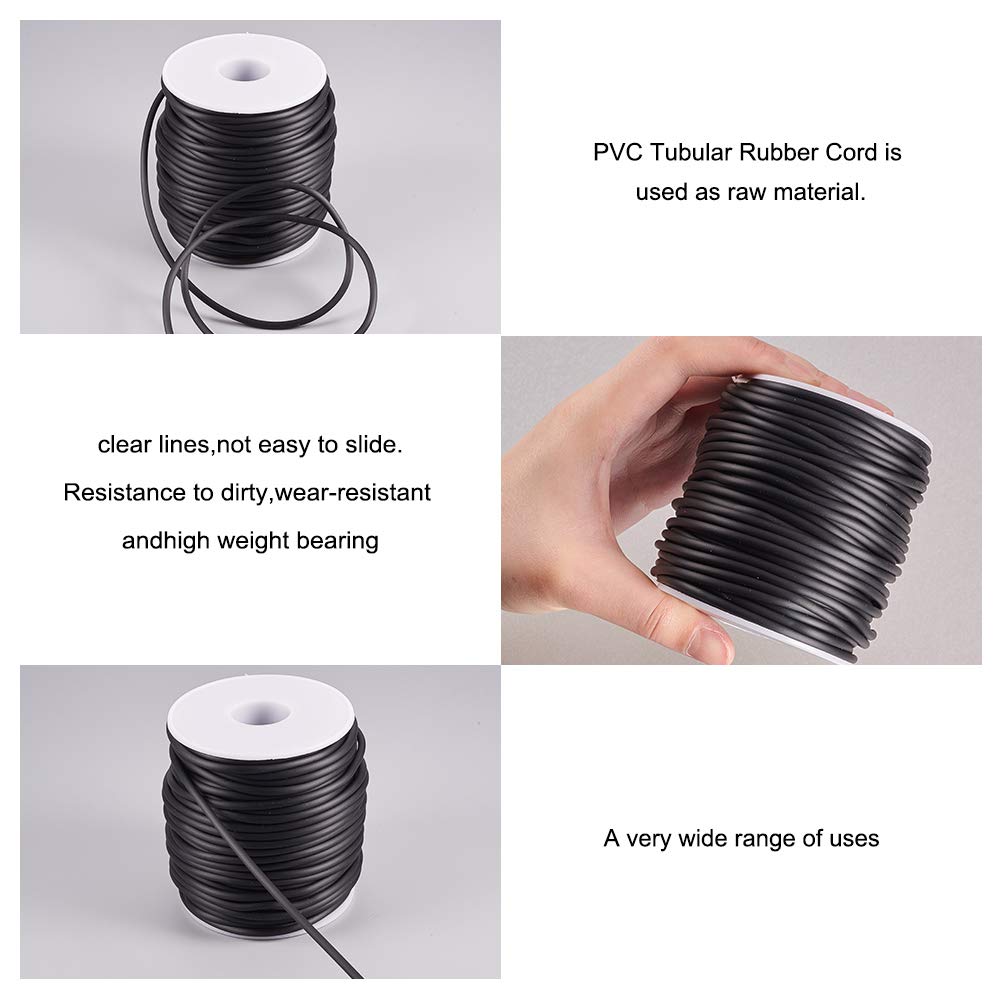 PVC Tubular Rubber Cord is used as raw material.

clear lines,not easy to slide.
Resistance to dirty,wear-resistant andhigh weight bearing

A very wide range of uses