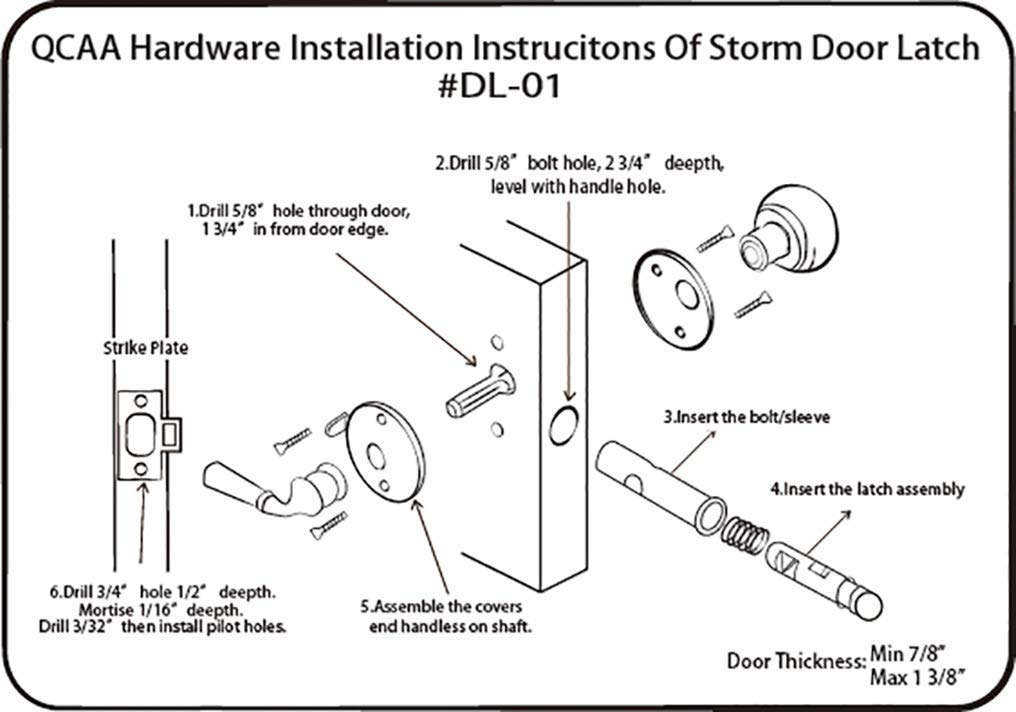 QCAA Hardware Installation Instrucitons Of Storm Door Latch
#DL-01

2.Drill 5/8" bolt hole, 2 3/4" deepth, level with handle hole.

1.Drill 5/8" hole through door, 1 3/4" in from door edge.

Strike Plate

3.Insert the bolt/sleeve

4.Insert the latch assembly

6.Drill 3/4" hole 1/2" deepth. Mortise 1/16" deepth. Drill 3/32" then install pilot holes.

5.Assemble the covers end handless on shaft.

Door Thickness: Min 7/8" Max 1 3/8"