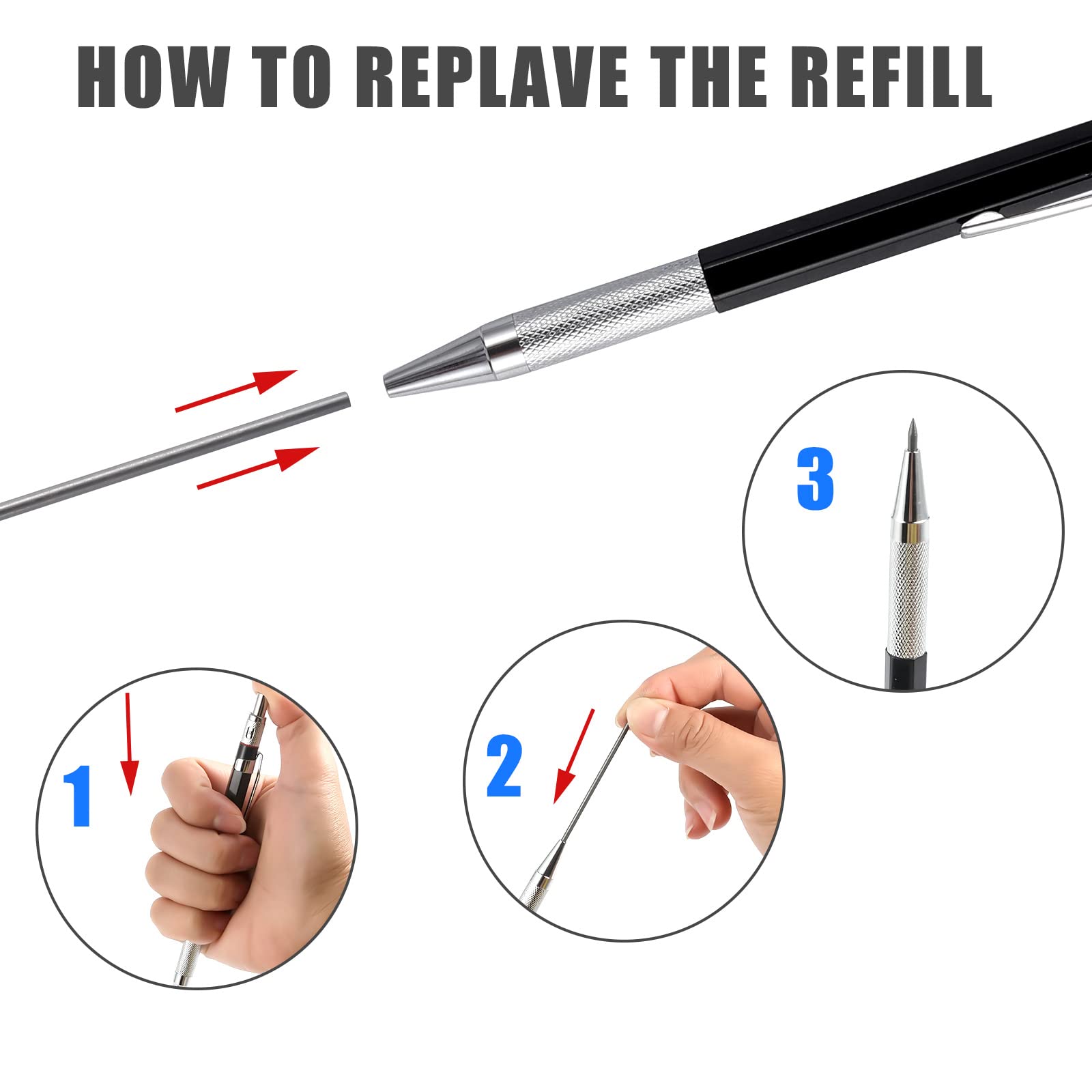 HOW TO REPLAVE THE REFILL

3

1

2