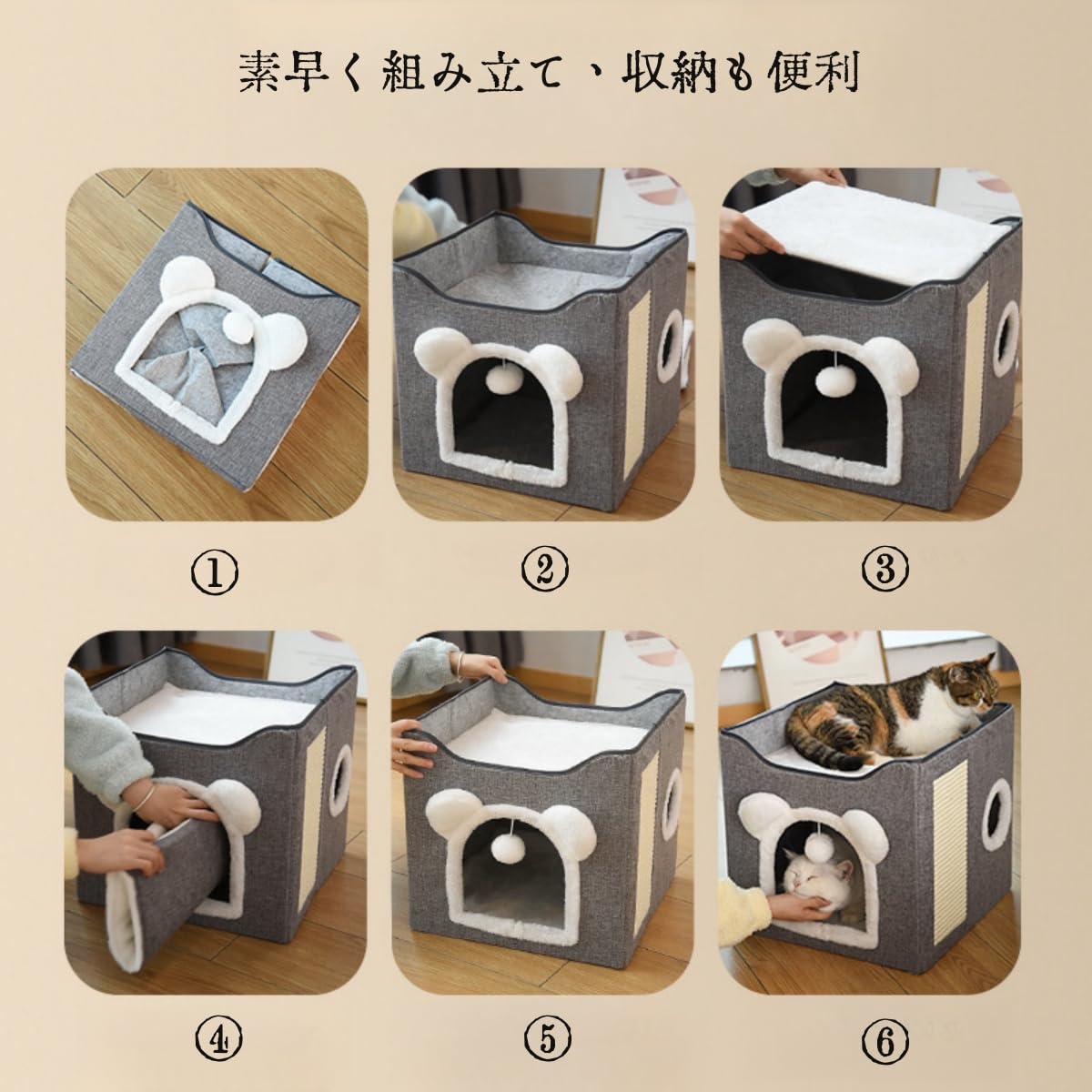 素早く組み立て、収納も便利

①

②

③

④

⑤

⑥