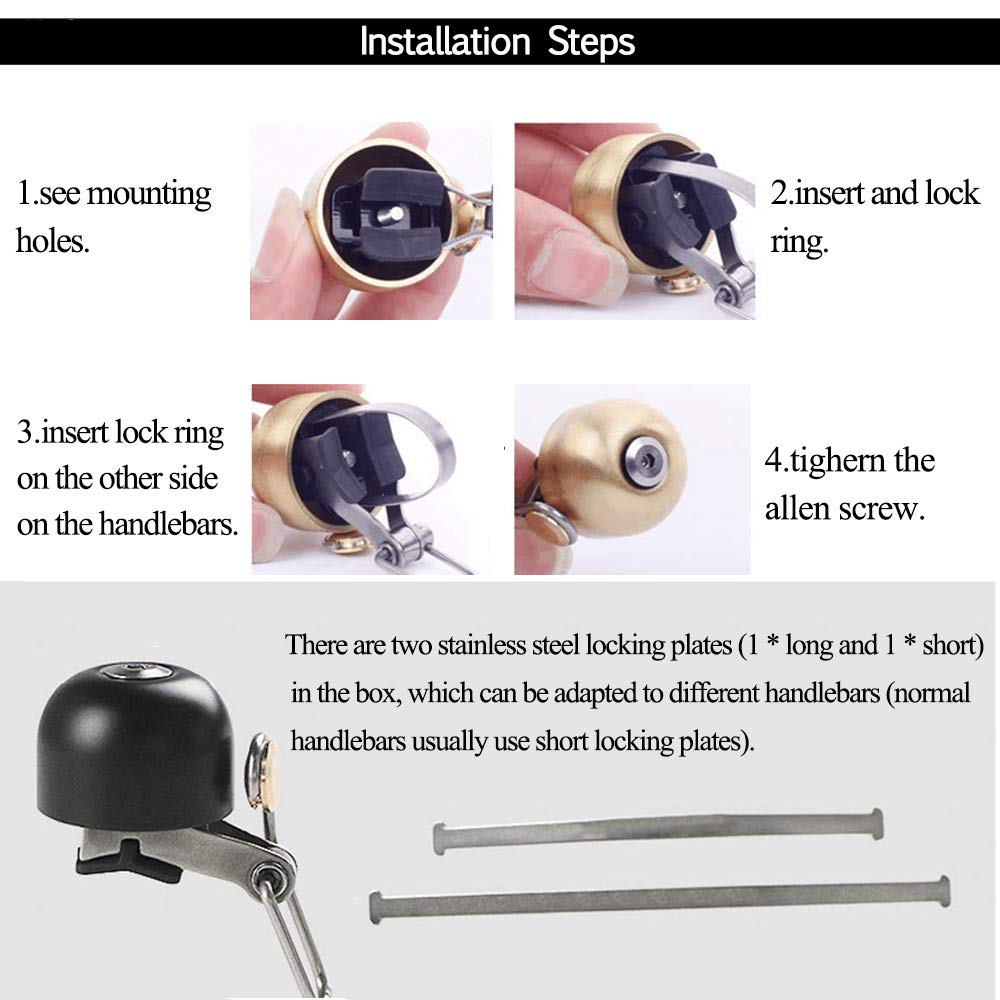 Installation Steps

1.see mounting holes.

2.insert and lock ring.

3.insert lock ring on the other side on the handlebars.

4.tighern the allen screw.

There are two stainless steel locking plates (1 * long and 1 * short) in the box, which can be adapted to different handlebars (normal handlebars usually use short locking plates).