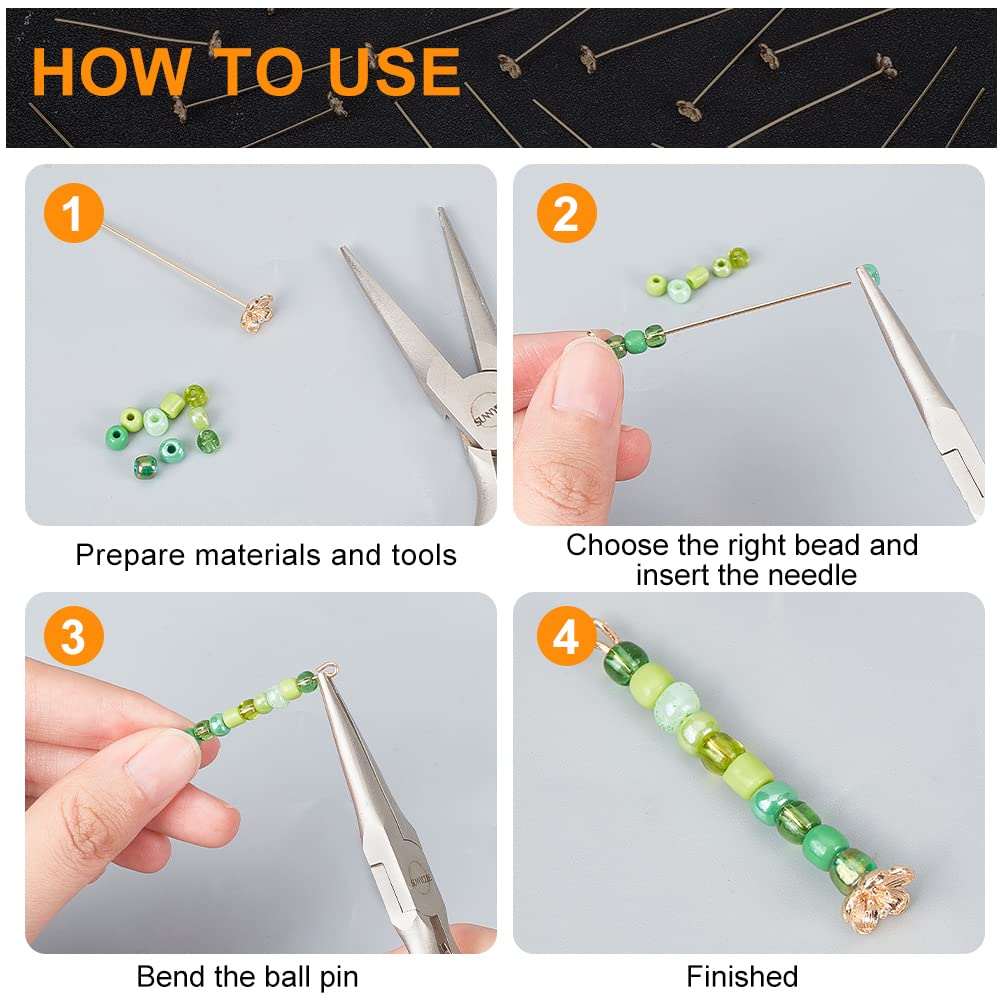 HOW TO USE

1

SUNNYCLUE

Prepare materials and tools

2

Choose the right bead and insert the needle

3

SUNNYCLUE

Bend the ball pin

4

Finished