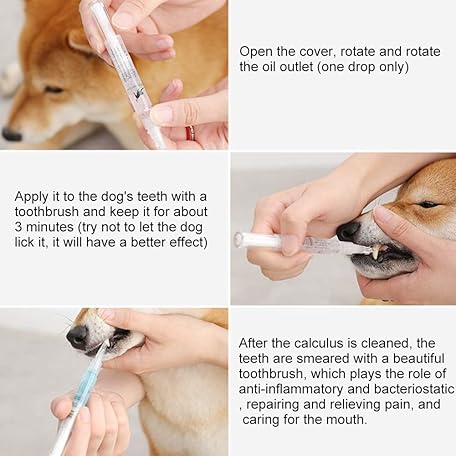 Open the cover, rotate and rotate the oil outlet (one drop only)

Apply it to the dog's teeth with a toothbrush and keep it for about 3 minutes (try not to let the dog lick it, it will have a better effect)

After the calculus is cleaned, the teeth are smeared with a beautiful toothbrush, which plays the role of anti-inflammatory and bacteriostatic , repairing and relieving pain, and caring for the mouth.