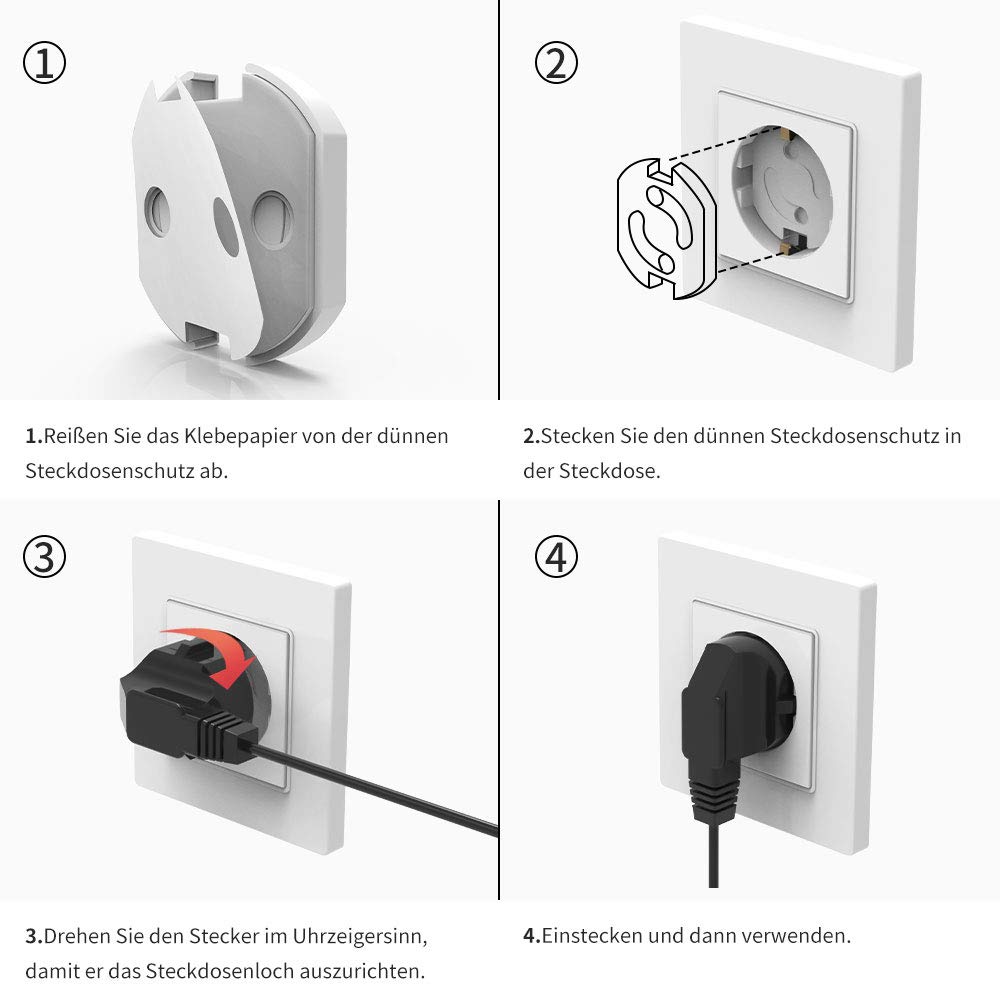 ①

1.Reißen Sie das Klebepapier von der dünnen Steckdosenschutz ab.

②

2.Stecken Sie den dünnen Steckdosenschutz in der Steckdose.

③

3.Drehen Sie den Stecker im Uhrzeigersinn, damit er das Steckdosenloch auszurichten.

④

4.Einstecken und dann verwenden.