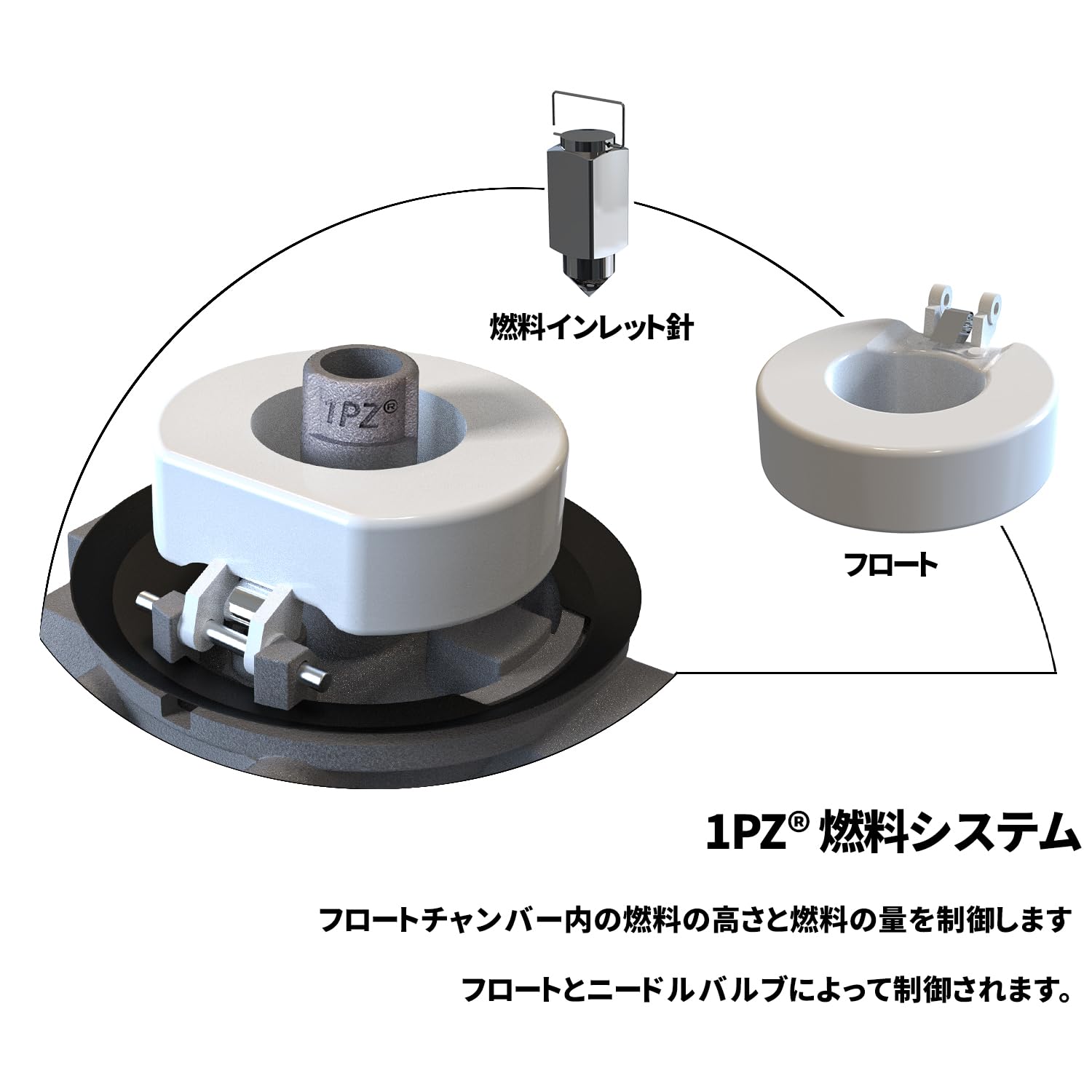 燃料インレット針

1PZ®

フロート

1PZ® 燃料システム

フロートチャンバー内の燃料の高さと燃料の量を制御します

フロートとニードルバルブによって制御されます。