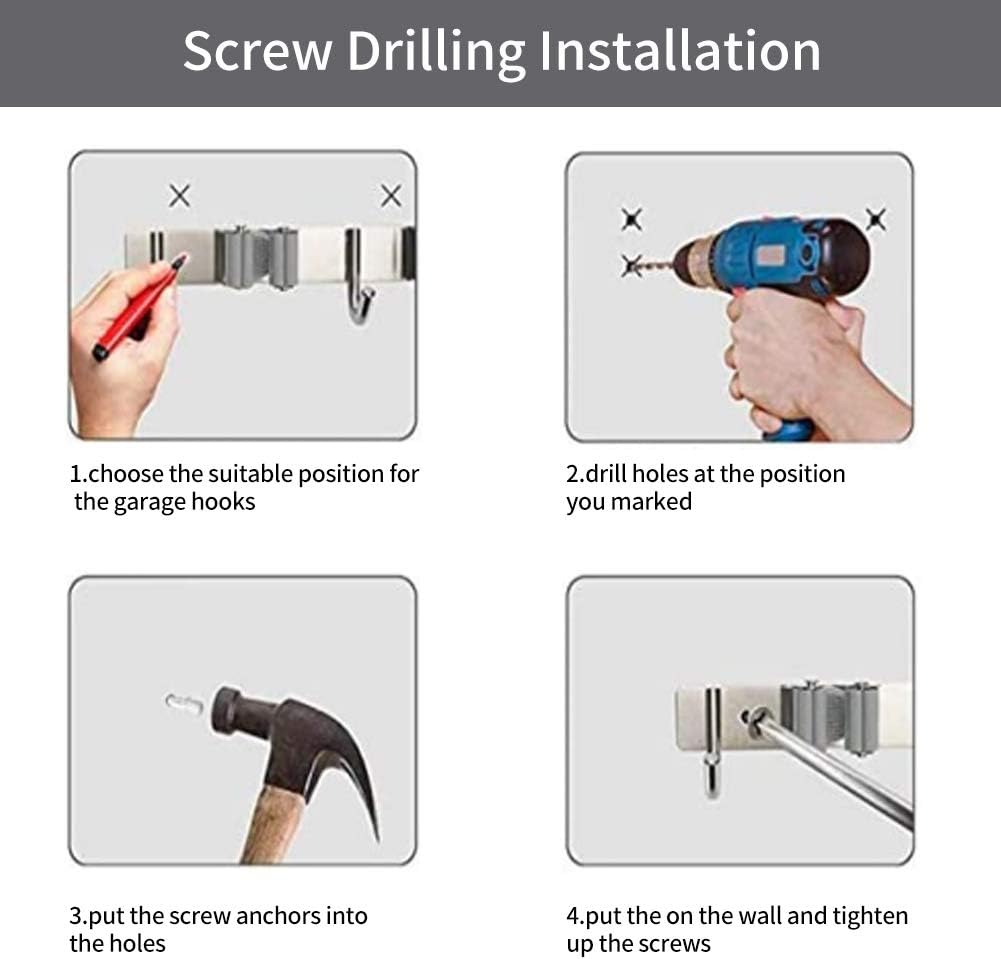 Screw Drilling Installation

1.choose the suitable position for the garage hooks

2.drill holes at the position you marked

3.put the screw anchors into the holes

4.put the on the wall and tighten up the screws