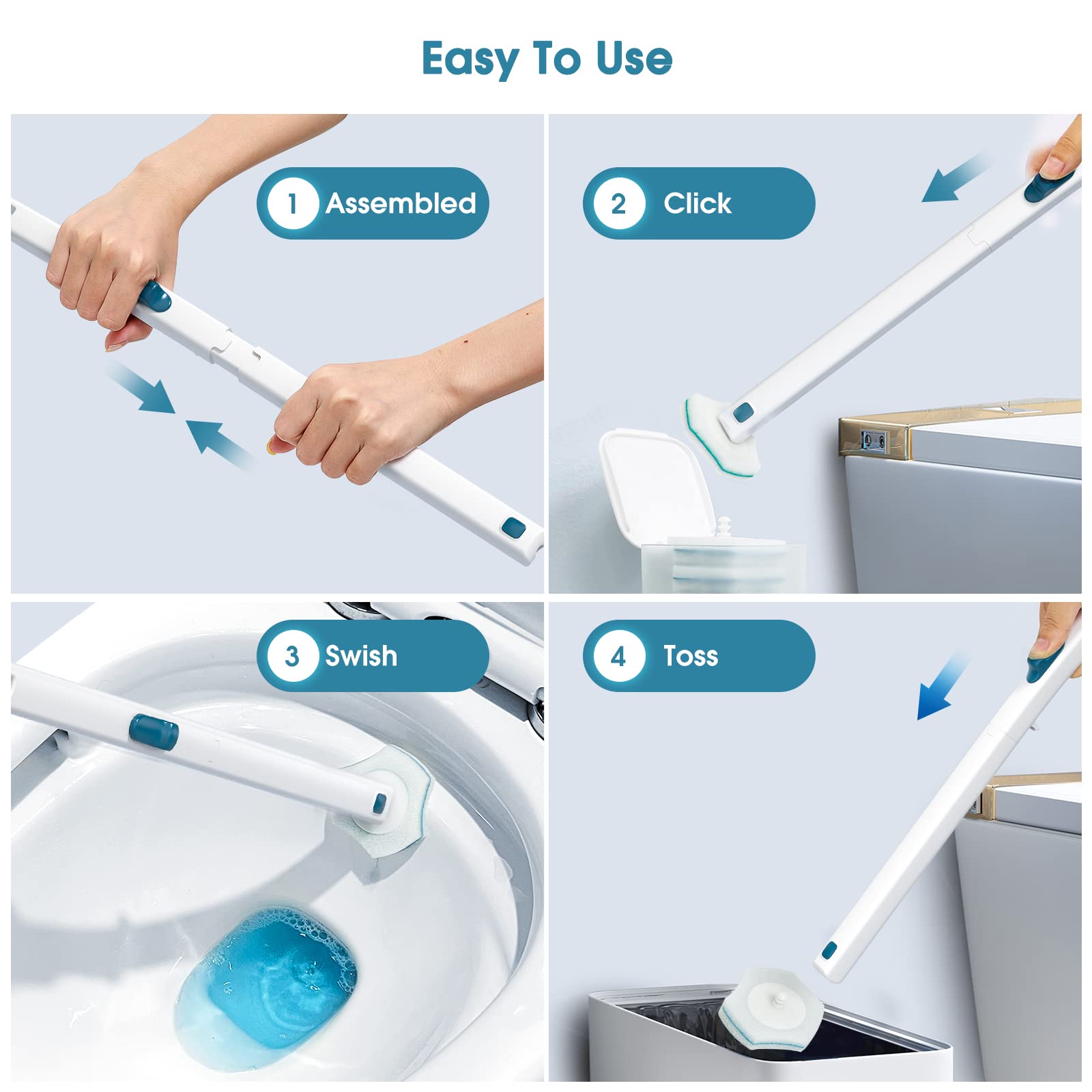 Easy To Use

1 Assembled

2 Click

3 Swish

4 Toss