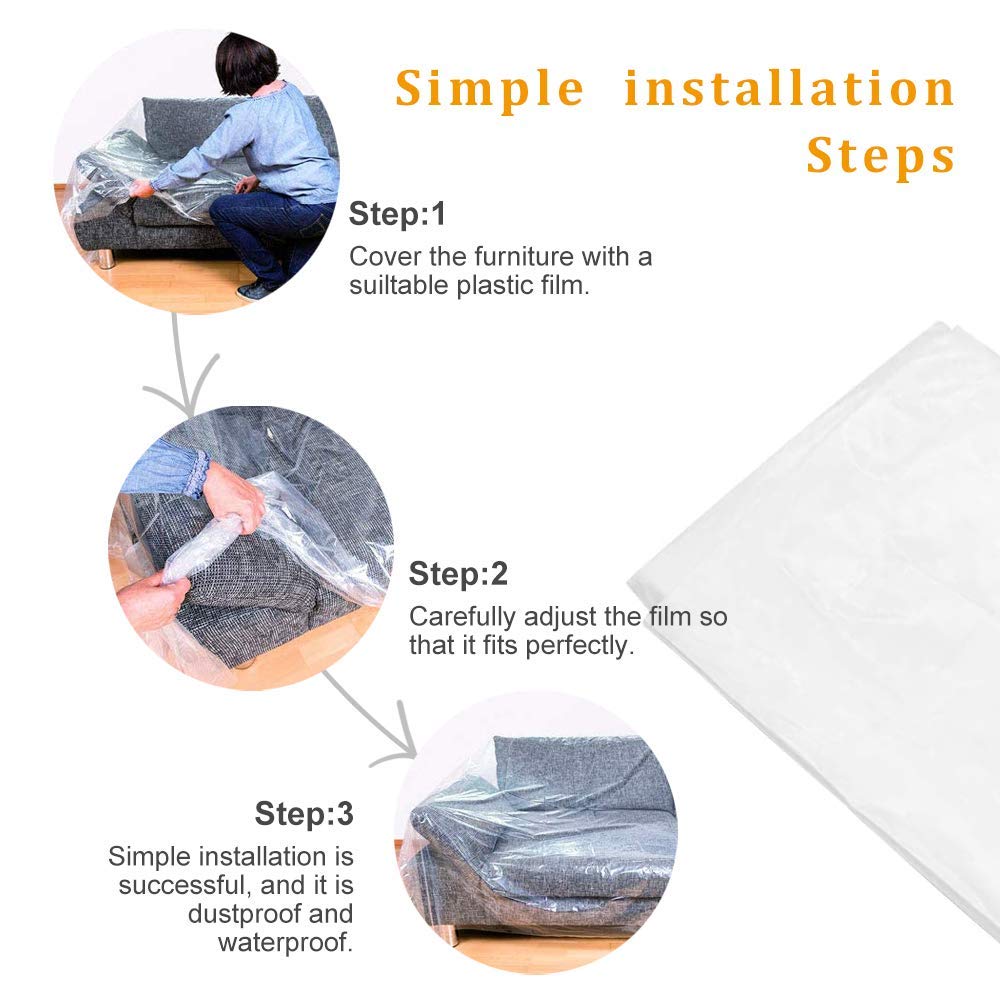 Simple installation Steps

Step:1
Cover the furniture with a suiltable plastic film.

Step:2
Carefully adjust the film so that it fits perfectly.

Step:3
Simple installation is successful, and it is dustproof and waterproof.