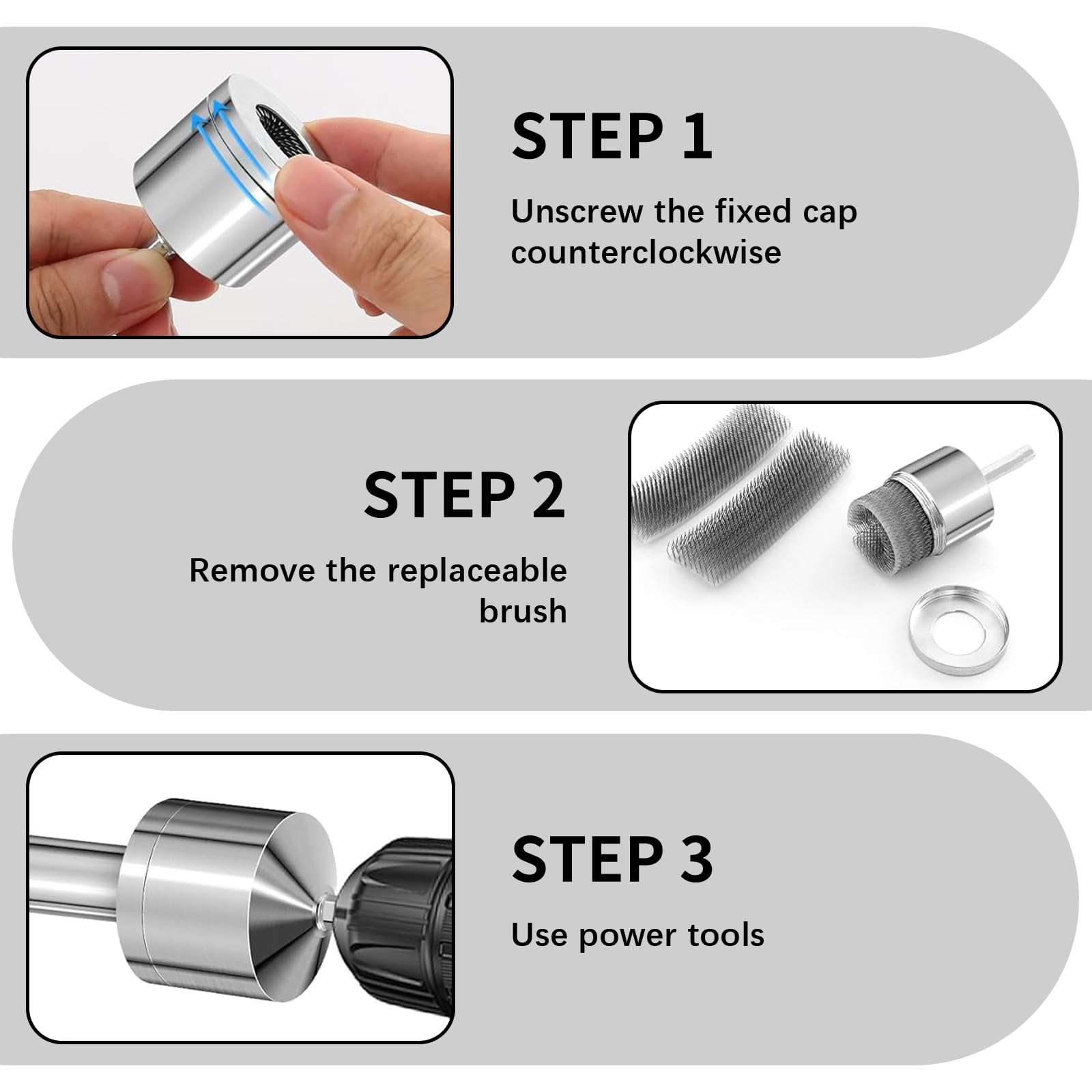 STEP 1

Unscrew the fixed cap counterclockwise

STEP 2

Remove the replaceable brush

STEP 3

Use power tools