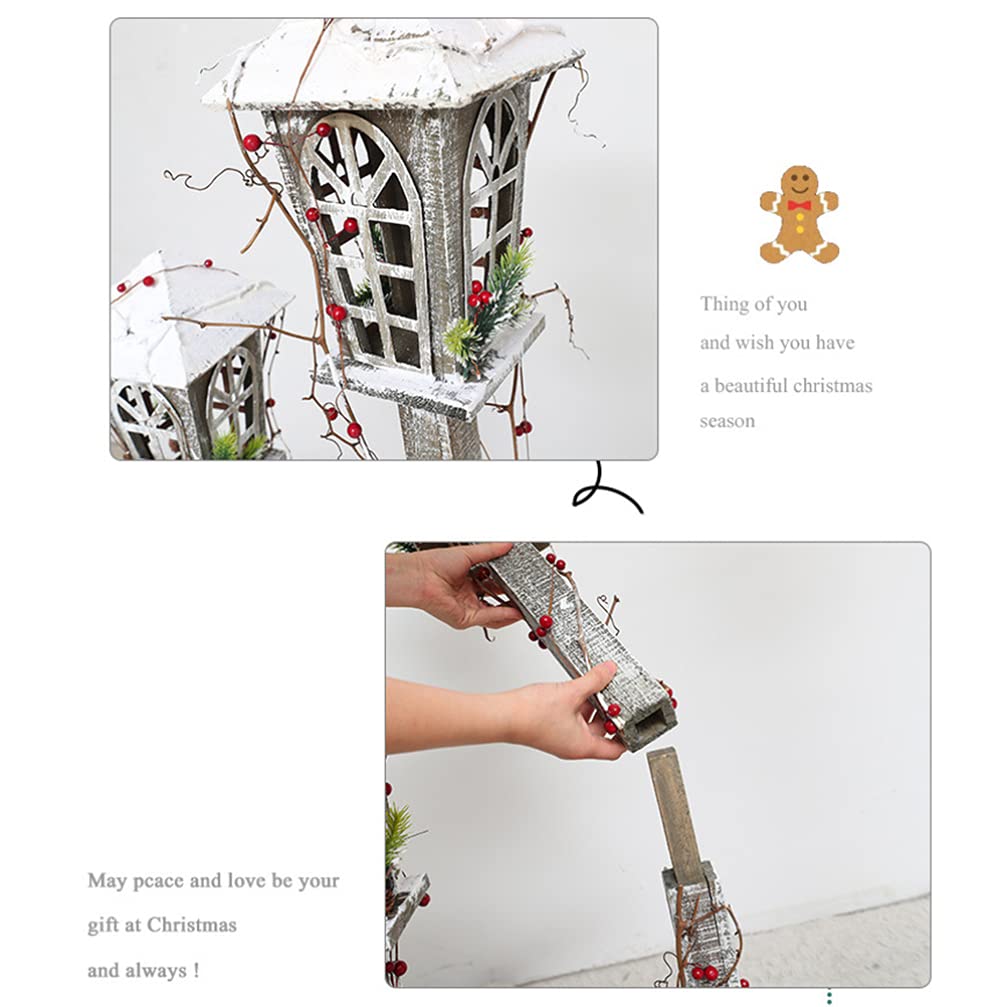 Thing of you
and wish you have
a beautiful christmas
season

May pcace and love be your
gift at Christmas
and always !