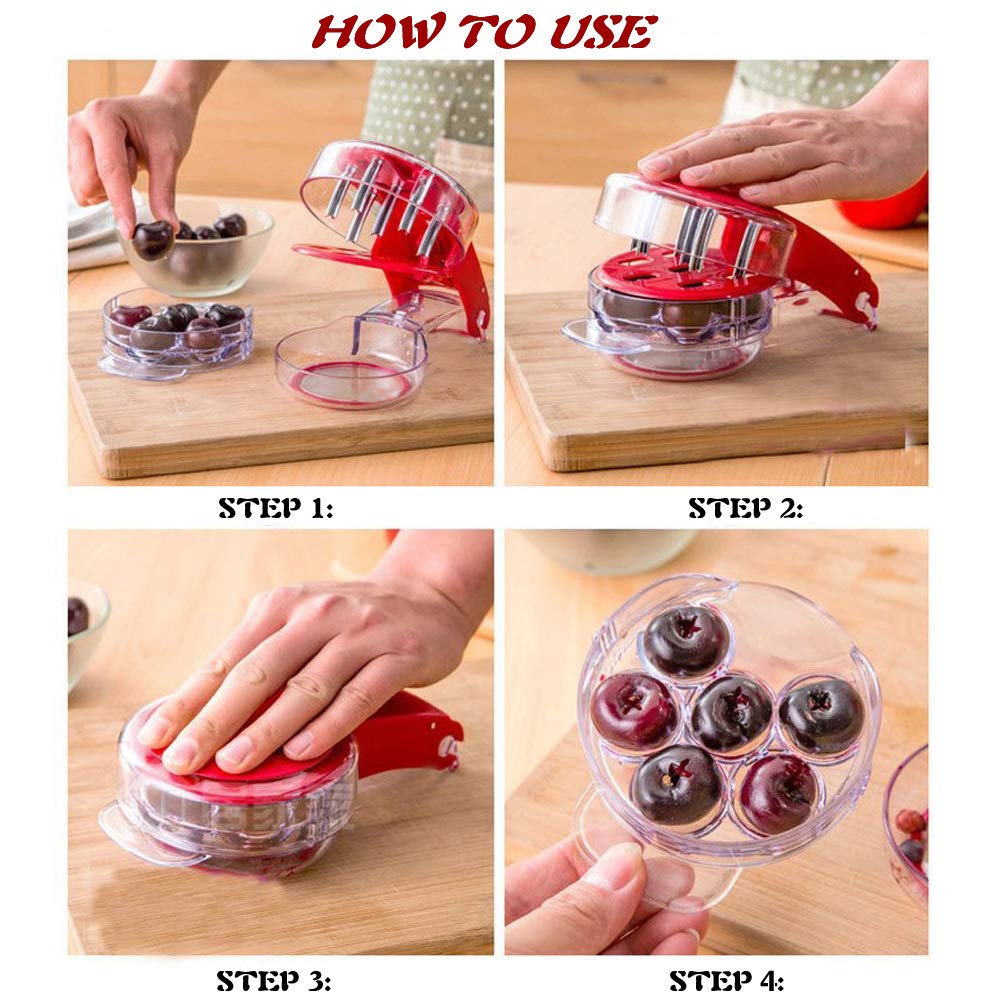 HOW TO USE

STEP 1:

STEP 2:

STEP 3:

STEP 4: