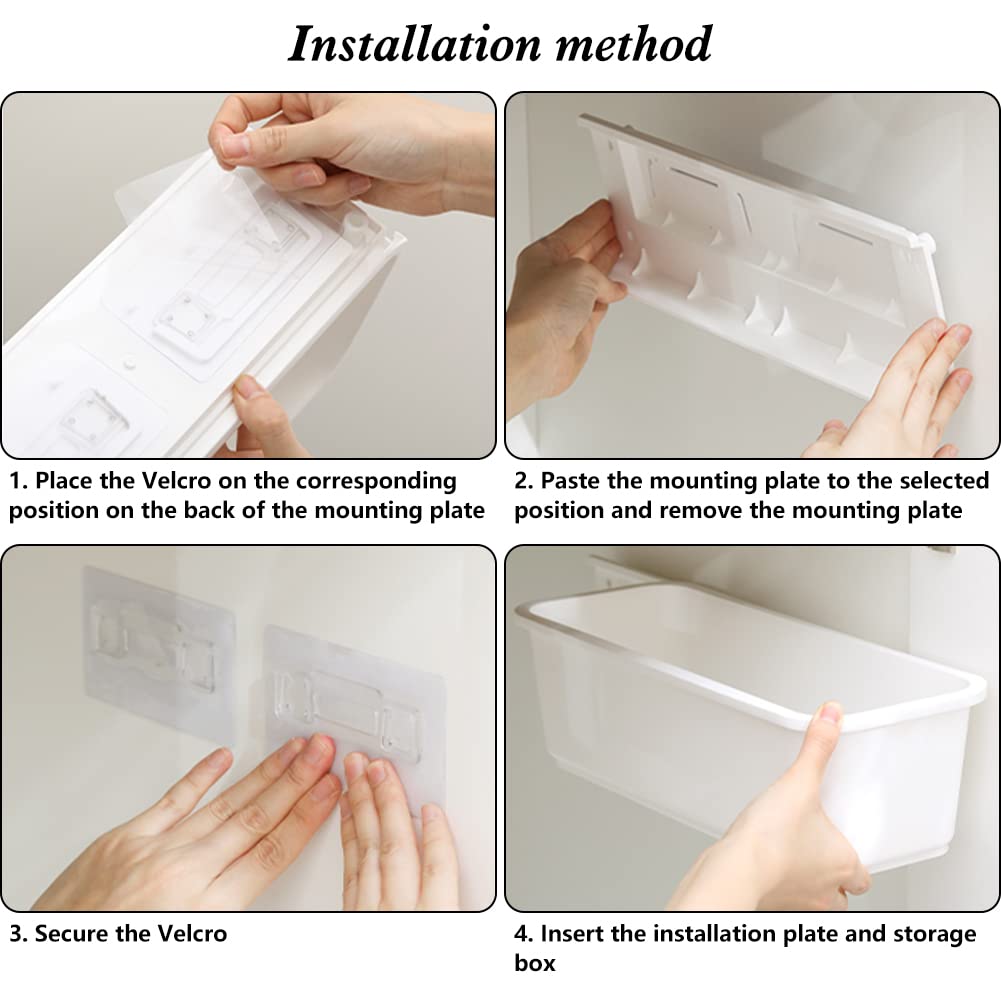 Installation method

1. Place the Velcro on the corresponding position on the back of the mounting plate

2. Paste the mounting plate to the selected position and remove the mounting plate

3. Secure the Velcro

4. Insert the installation plate and storage box