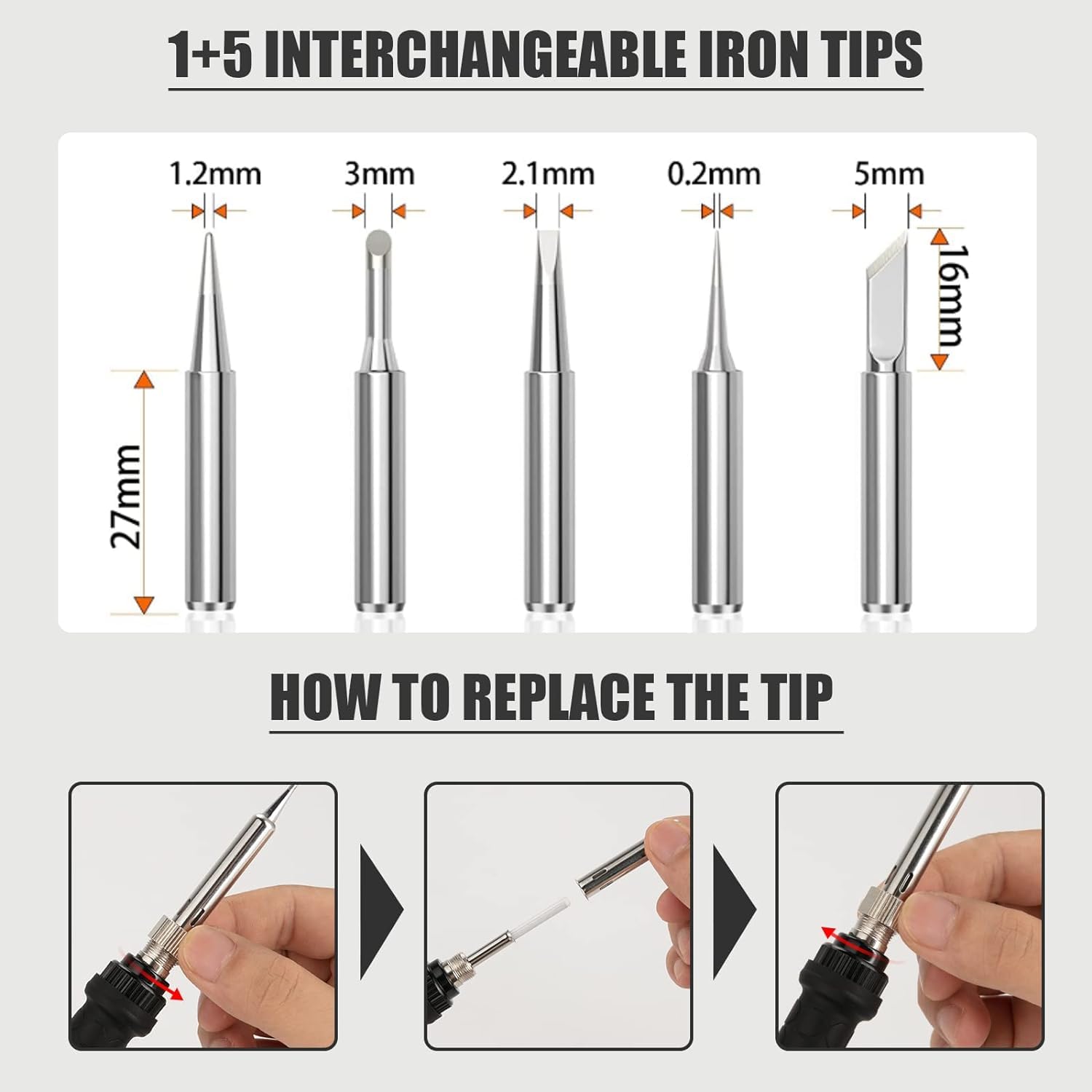 1+5 INTERCHANGEABLE IRON TIPS

1.2mm

3mm

2.1mm

0.2mm

5mm

16mm

27mm

HOW TO REPLACE THE TIP