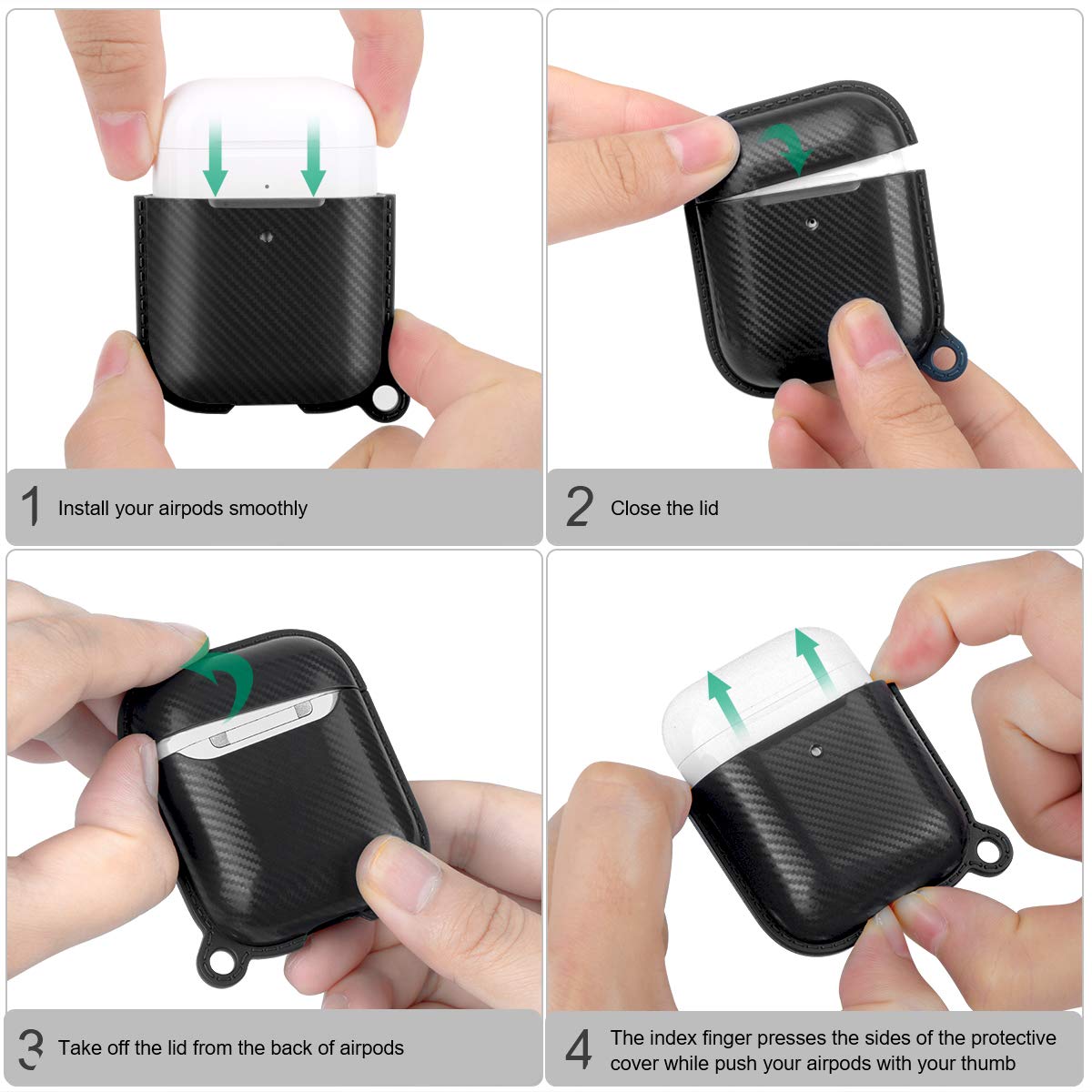 1 Install your airpods smoothly

2 Close the lid

3 Take off the lid from the back of airpods

4 The index finger presses the sides of the protective cover while push your airpods with your thumb