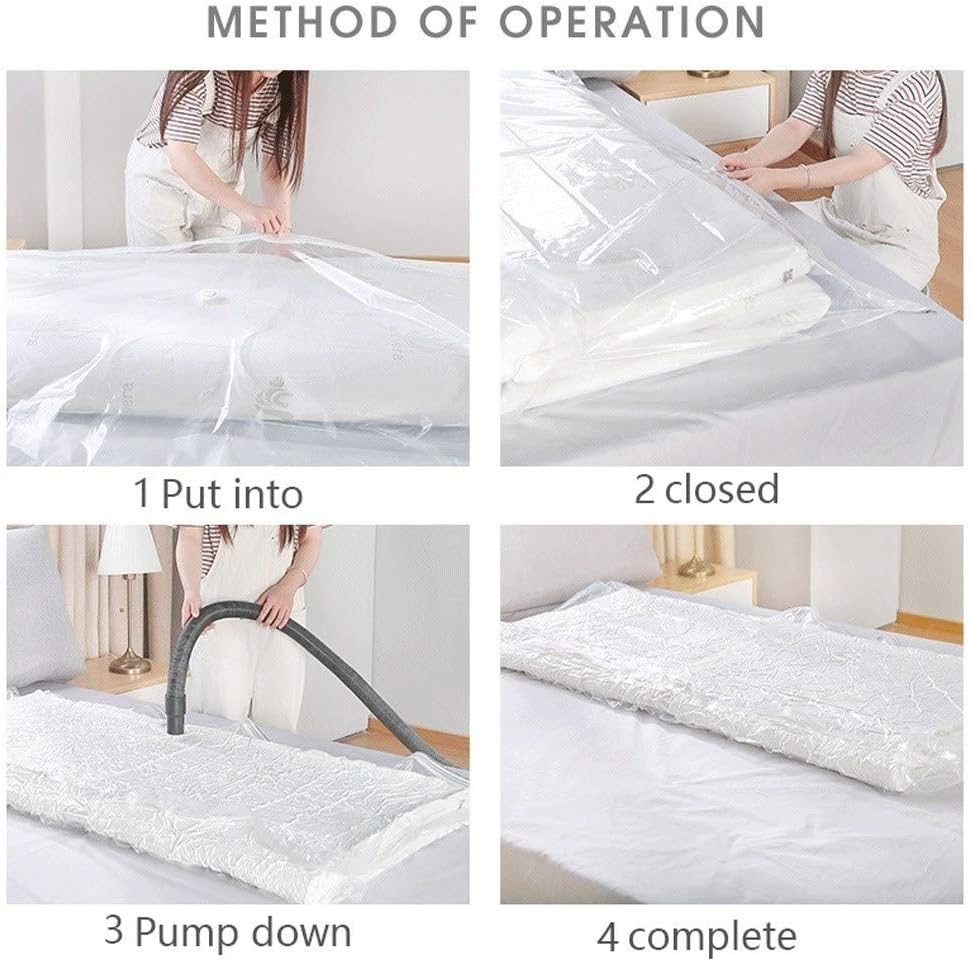 METHOD OF OPERATION

1 Put into

2 closed

3 Pump down

4 complete