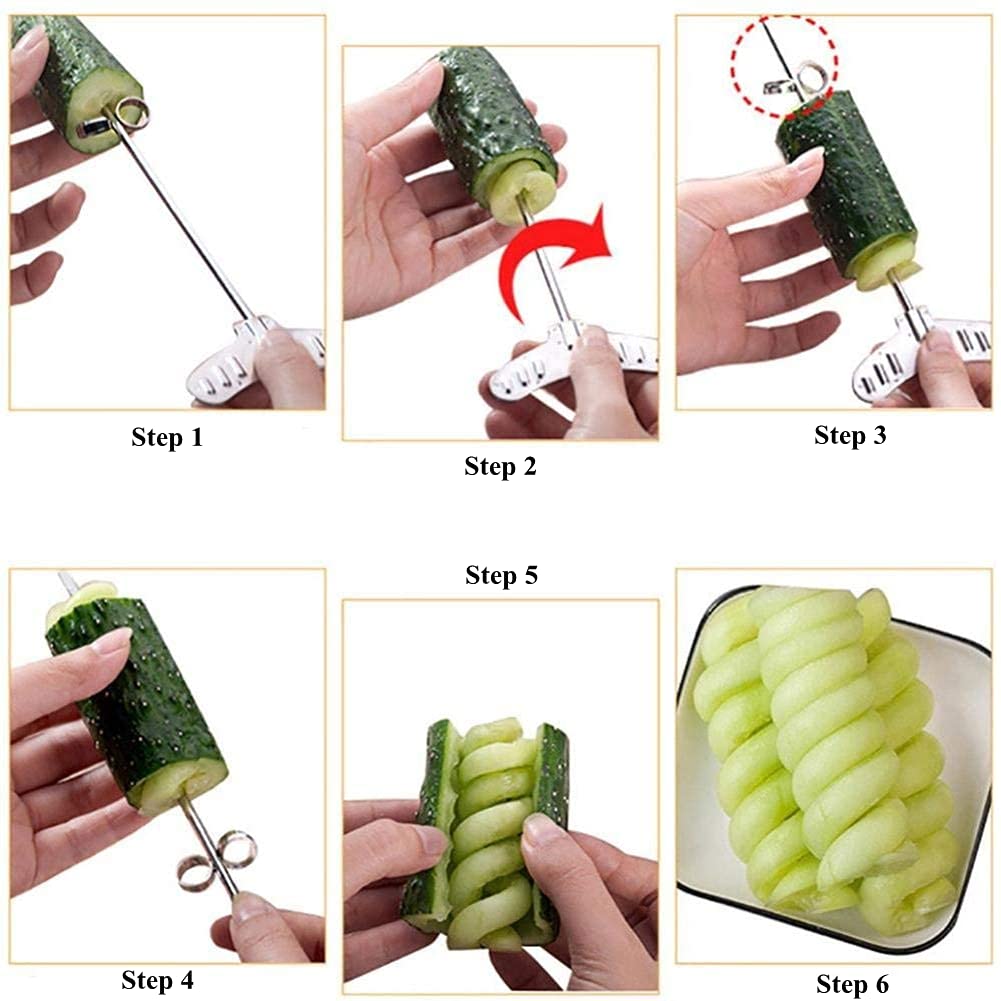 Step 1

Step 2

Step 3

Step 5

Step 4

Step 6