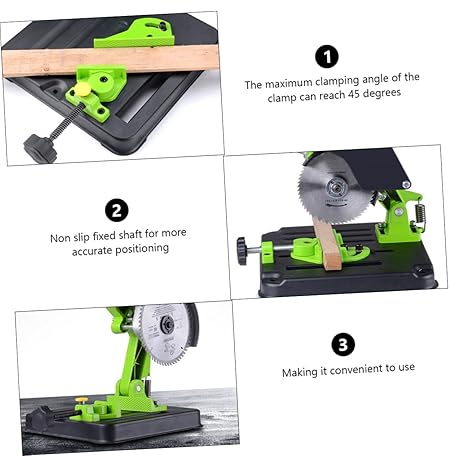 1
The maximum clamping angle of the clamp can reach 45 degrees

2
Non slip fixed shaft for more accurate positioning

3
Making it convenient to use