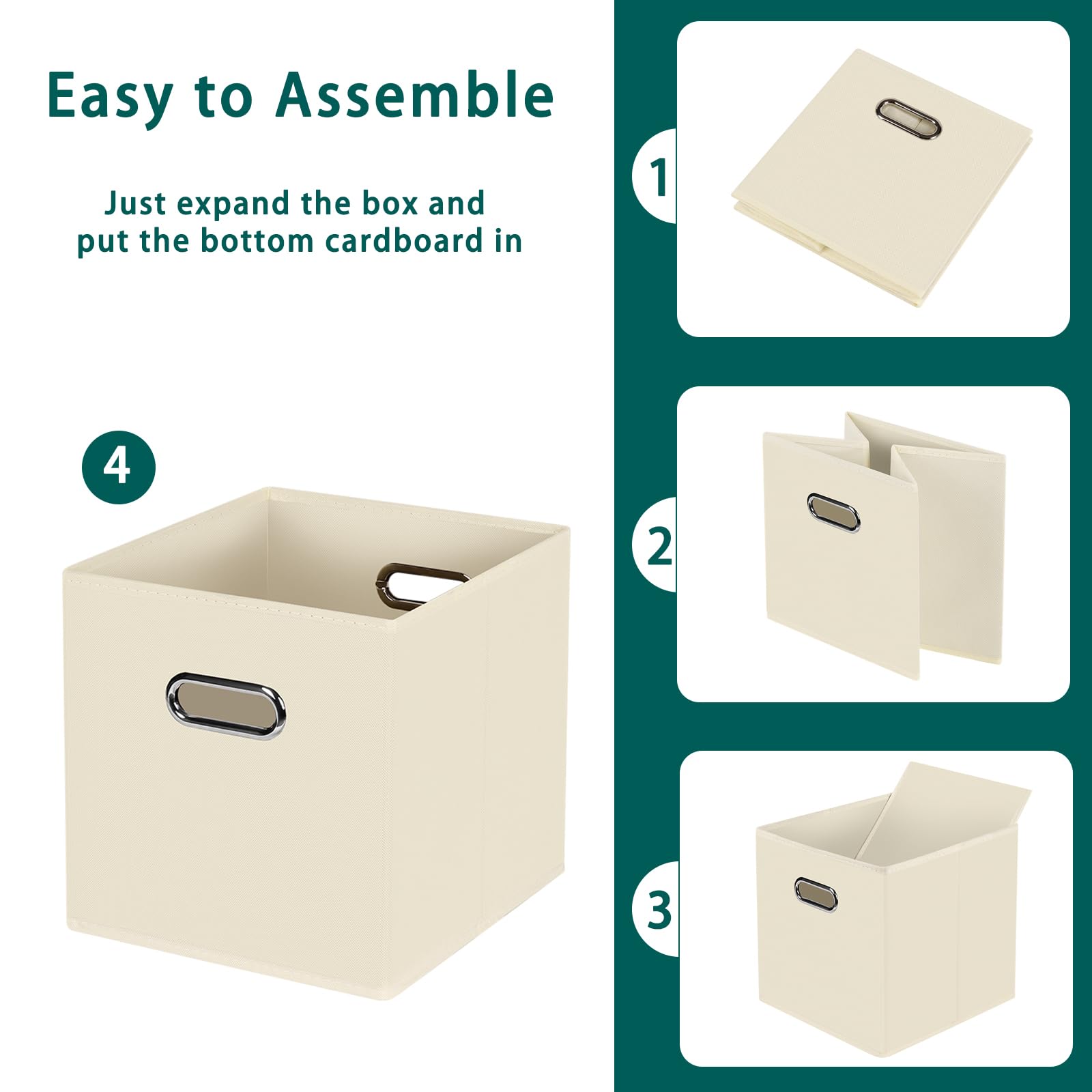 Easy to Assemble

Just expand the box and put the bottom cardboard in

4

1

2

3