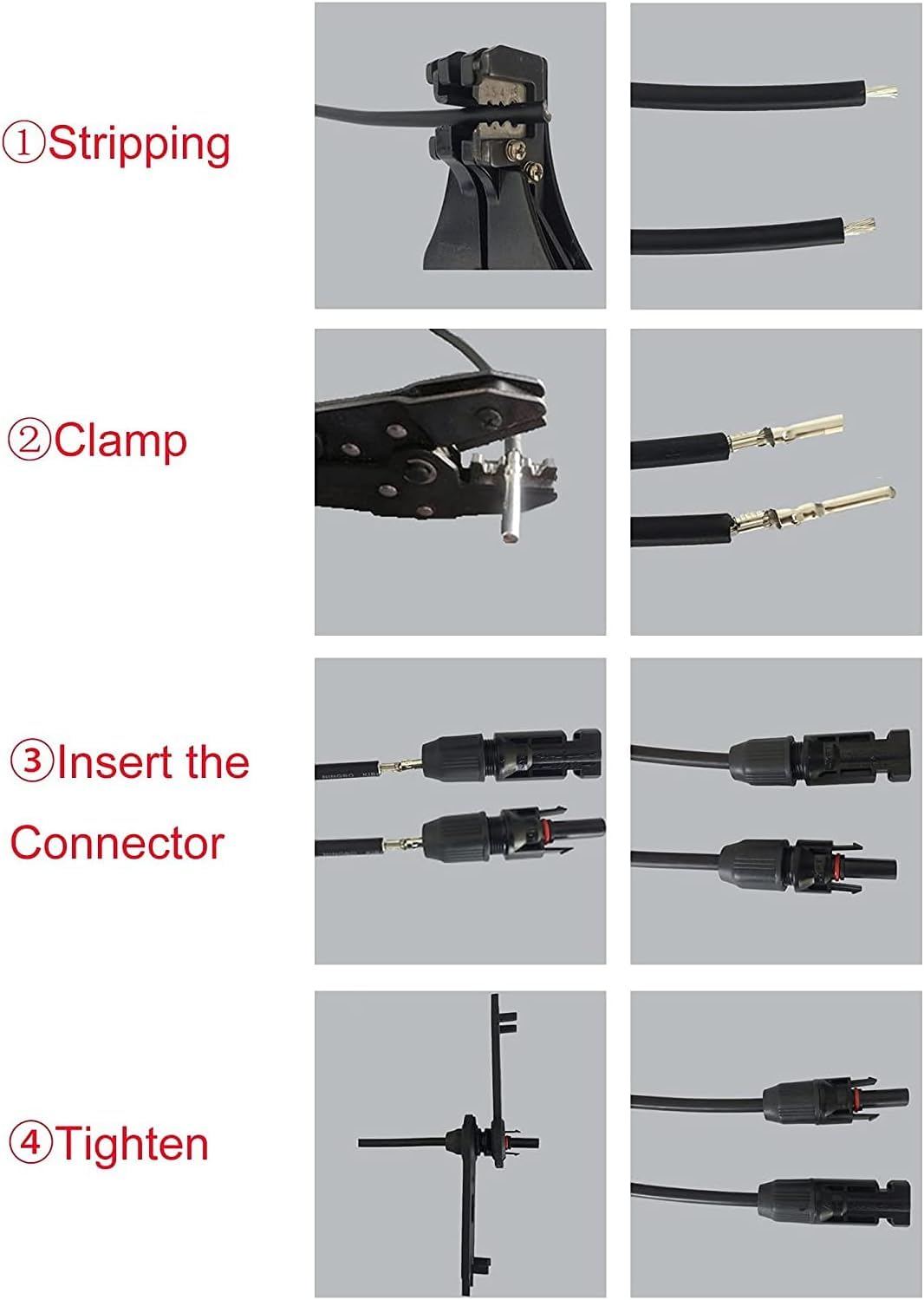 ①Stripping

②Clamp

③Insert the Connector

④Tighten