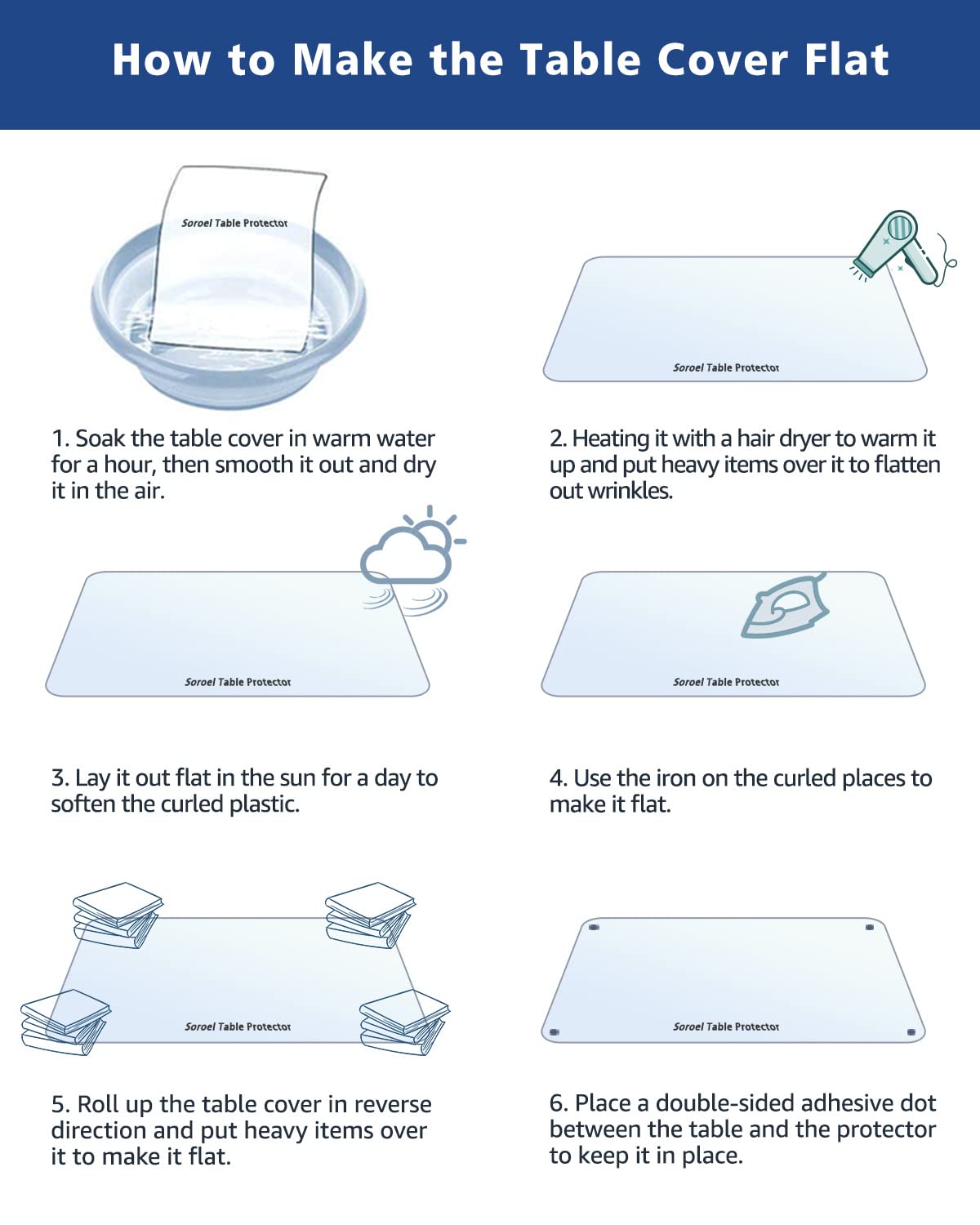 How to Make the Table Cover Flat

Soroel Table Protector

1. Soak the table cover in warm water for a hour, then smooth it out and dry it in the air.

Soroel Table Protector

2. Heating it with a hair dryer to warm it up and put heavy items over it to flatten out wrinkles.

Soroel Table Protector

3. Lay it out flat in the sun for a day to soften the curled plastic.

Soroel Table Protector

4. Use the iron on the curled places to make it flat.

Soroel Table Protector

5. Roll up the table cover in reverse direction and put heavy items over it to make it flat.

Soroel Table Protector

6. Place a double-sided adhesive dot between the table and the protector to keep it in place.