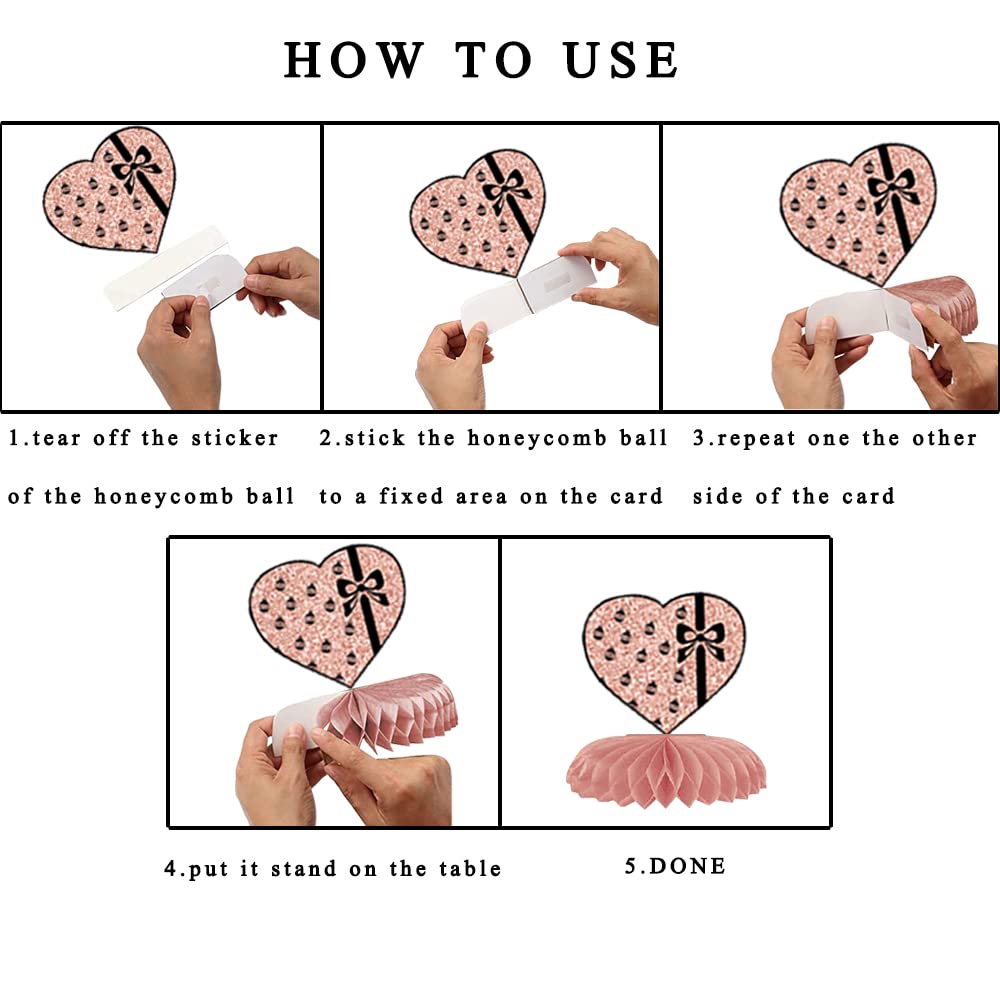 HOW TO USE

1.tear off the sticker of the honeycomb ball

2.stick the honeycomb ball to a fixed area on the card

3.repeat one the other side of the card

4.put it stand on the table

5.DONE