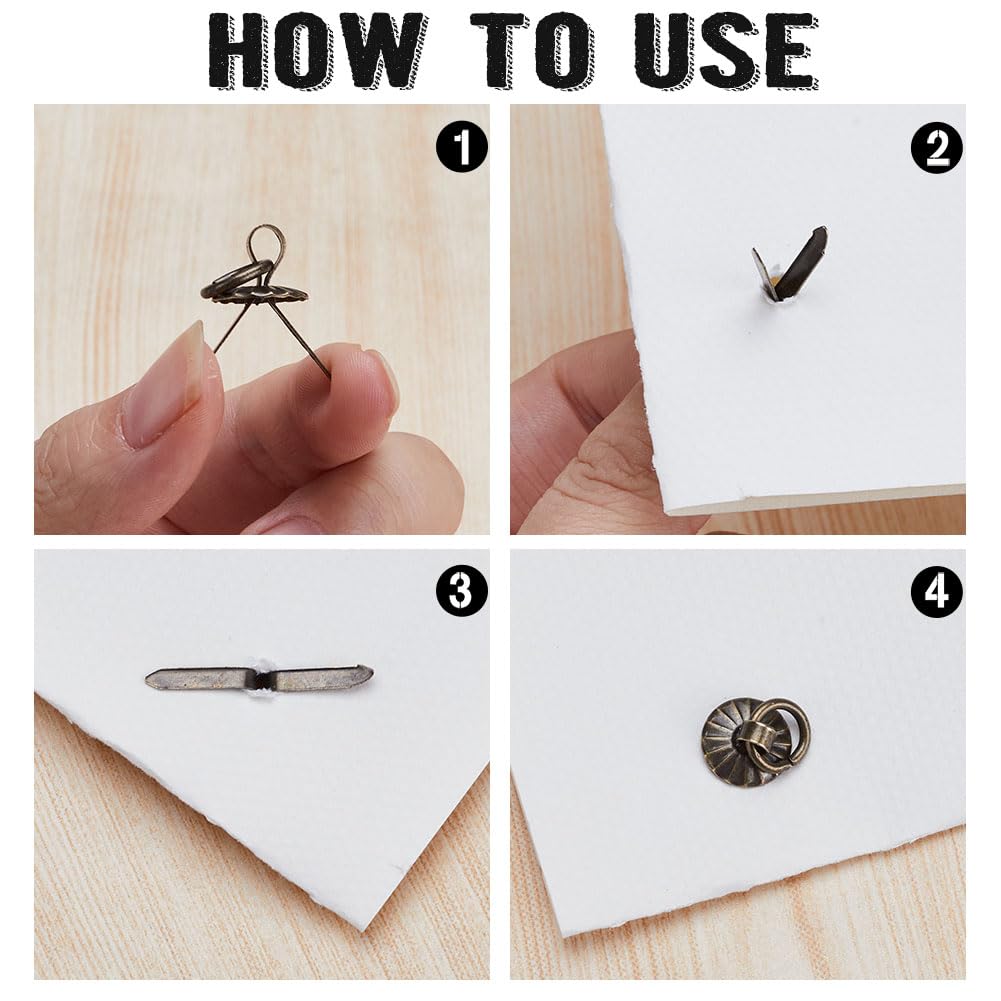 HOW TO USE

1

2

3

4