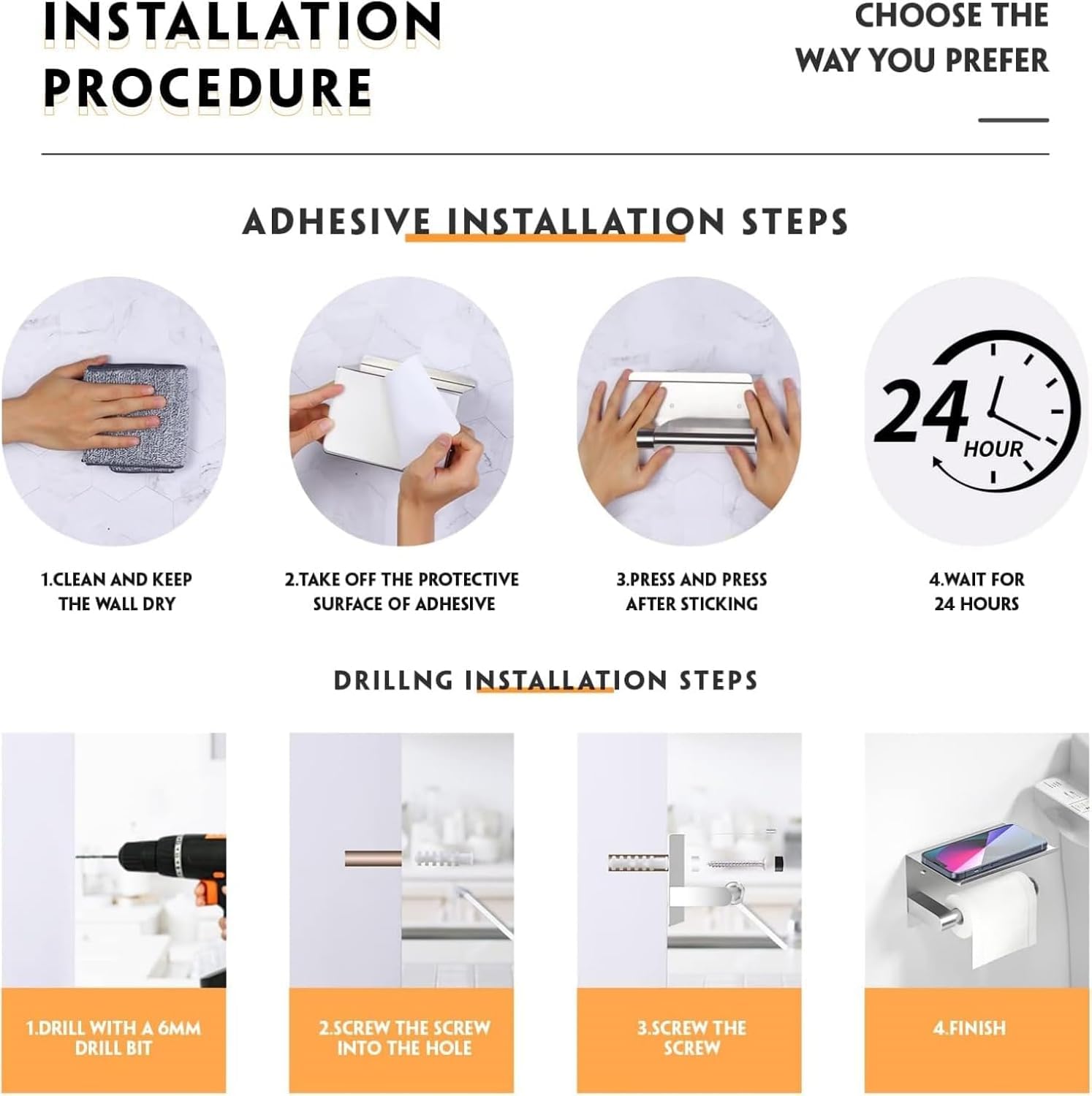 INSTALLATION PROCEDURE

CHOOSE THE WAY YOU PREFER

ADHESIVE INSTALLATION STEPS

24 HOUR

1.CLEAN AND KEEP THE WALL DRY

2.TAKE OFF THE PROTECTIVE SURFACE OF ADHESIVE

3.PRESS AND PRESS AFTER STICKING

4.WAIT FOR 24 HOURS

DRILLNG INSTALLATION STEPS

1.DRILL WITH A 6MM DRILL BIT

2.SCREW THE SCREW INTO THE HOLE

3.SCREW THE SCREW

4.FINISH