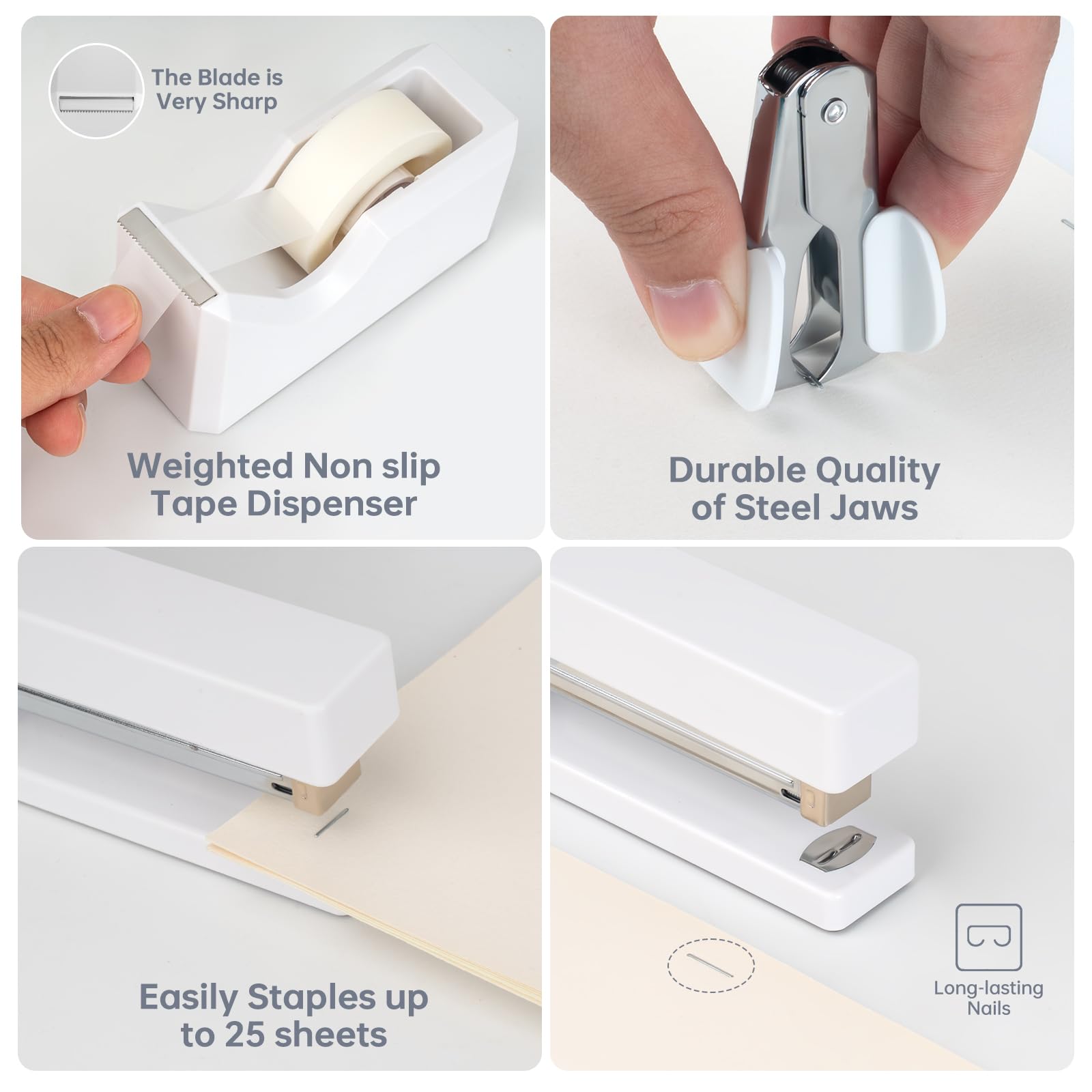 The Blade is Very Sharp

Weighted Non slip Tape Dispenser

Durable Quality of Steel Jaws

Easily Staples up to 25 sheets

Long-lasting Nails