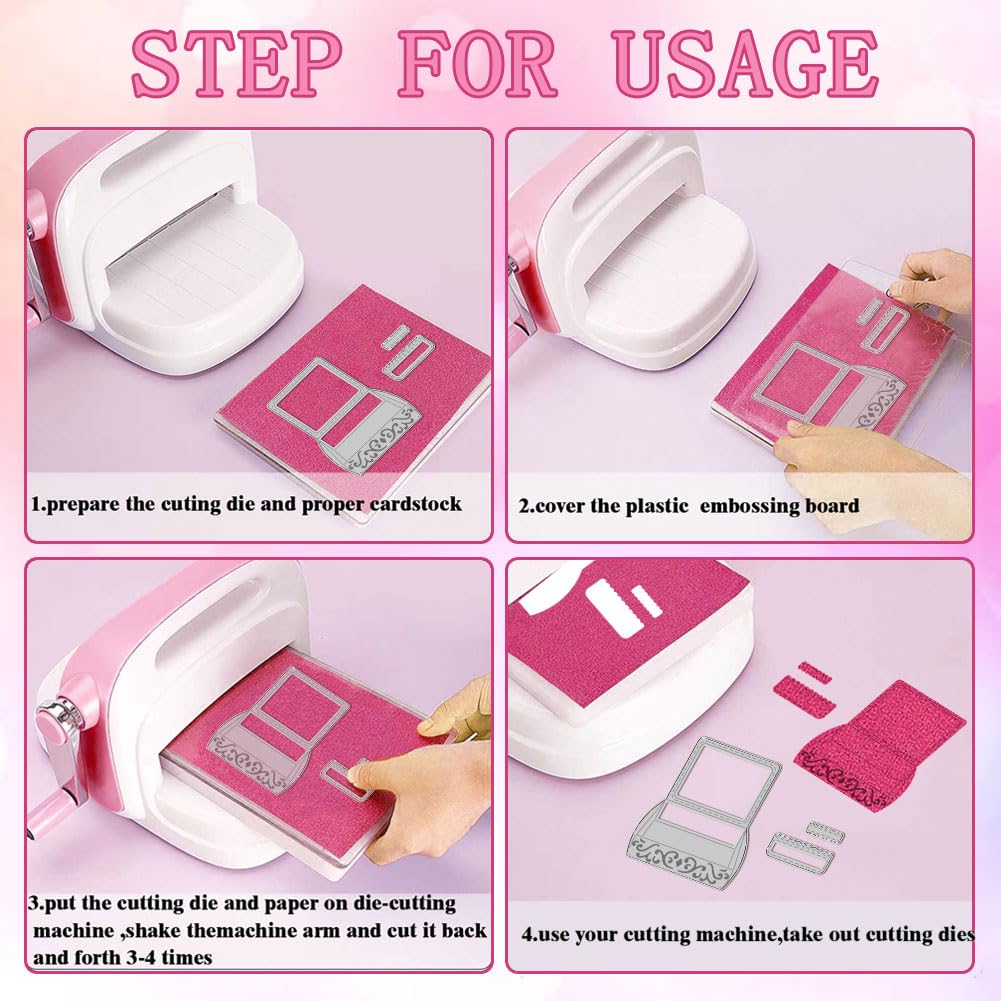 STEP FOR USAGE

1.prepare the cuting die and proper cardstock

2.cover the plastic embossing board

3.put the cutting die and paper on die-cutting machine ,shake themachine arm and cut it back and forth 3-4 times

4.use your cutting machine,take out cutting dies