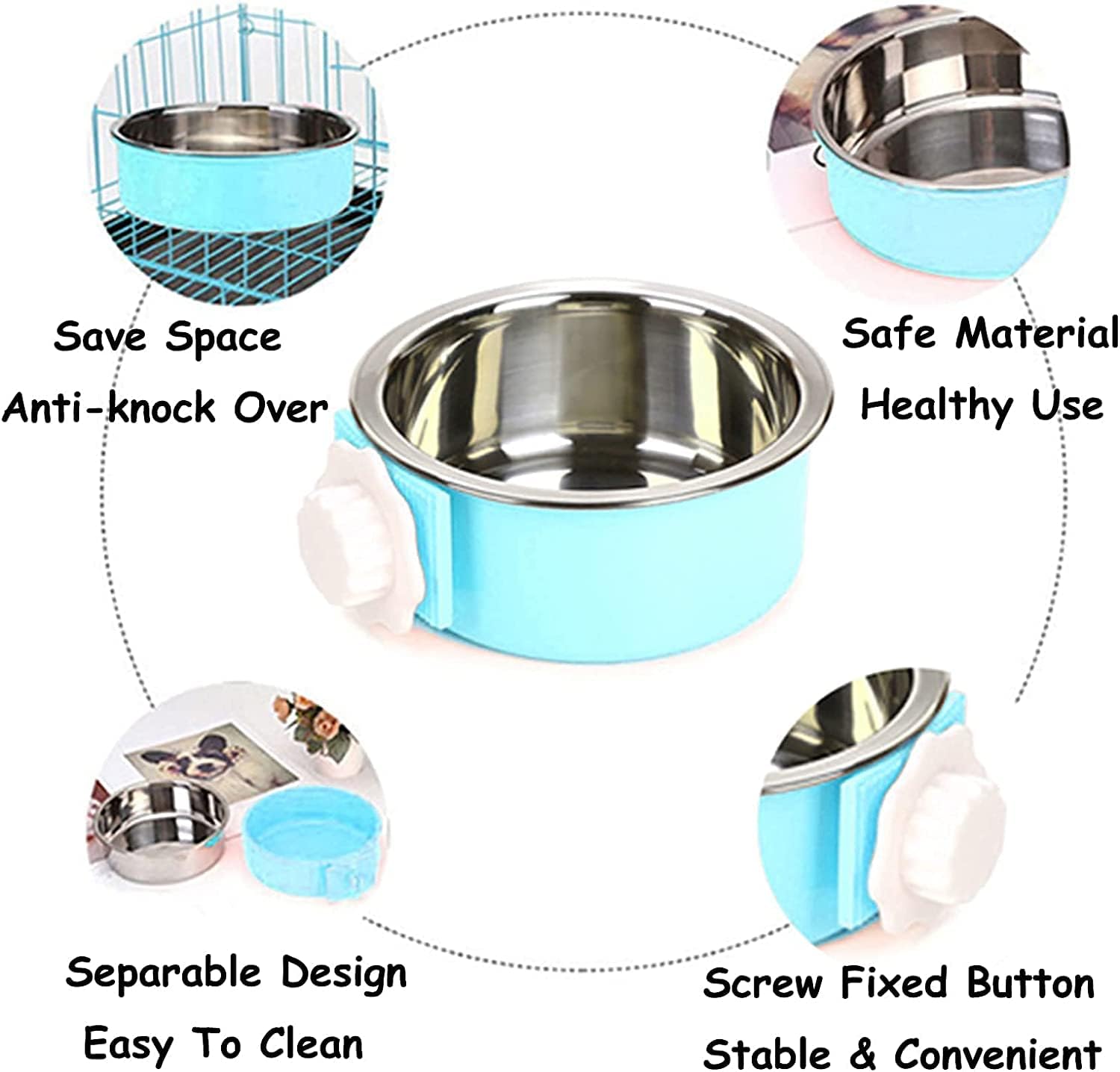 Save Space
Anti-knock Over

Safe Material
Healthy Use

Separable Design
Easy To Clean

Screw Fixed Button
Stable & Convenient