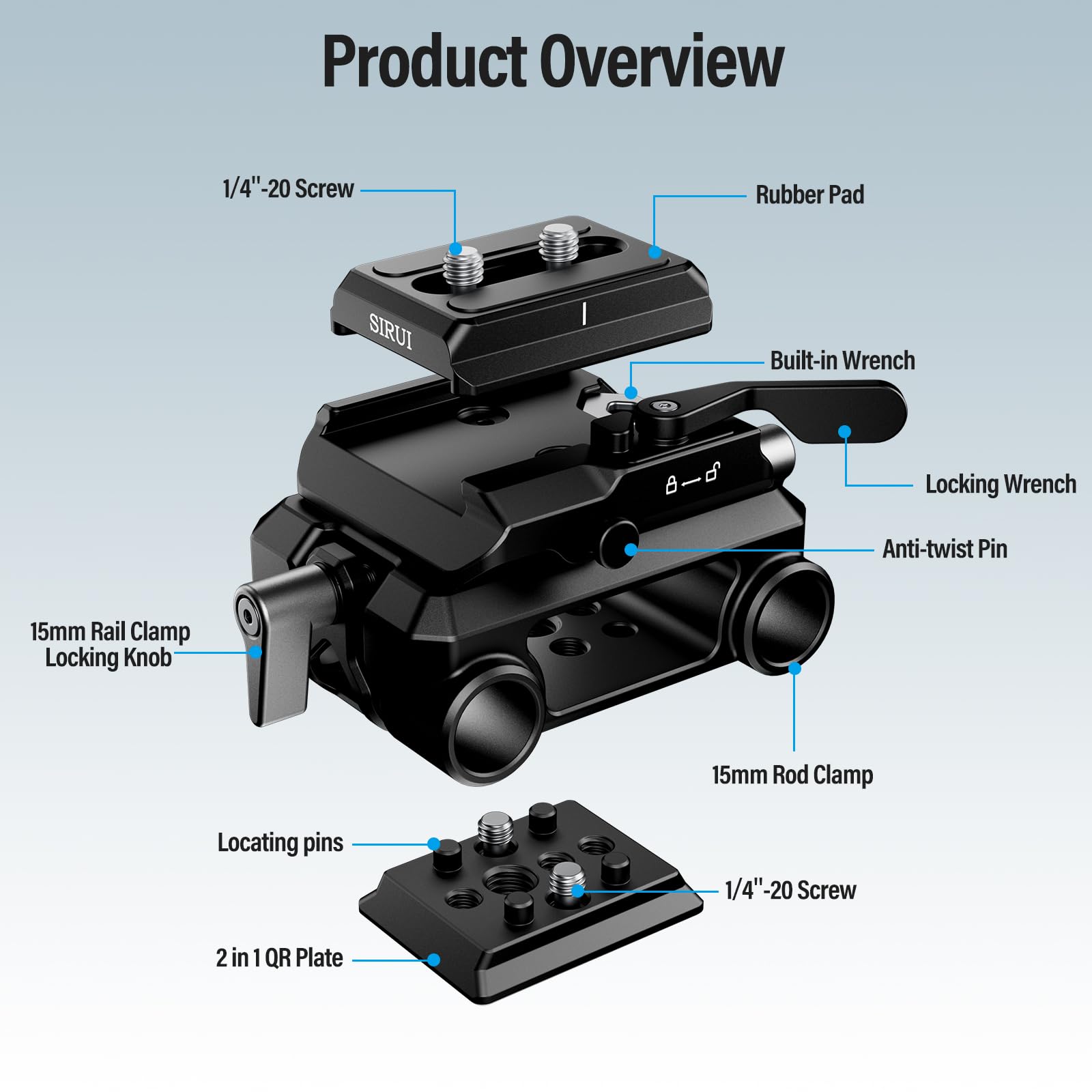 Product Overview

1/4''-20 Screw

Rubber Pad

SIRUI

Built-in Wrench

Locking Wrench

Anti-twist Pin

15mm Rail Clamp Locking Knob

15mm Rod Clamp

Locating pins

1/4''-20 Screw

2 in 1 QR Plate