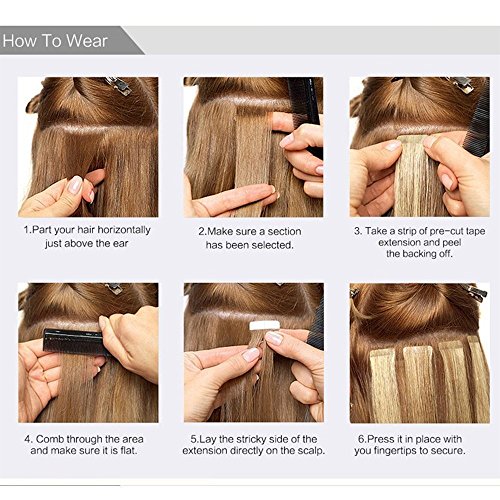 How To Wear

1.Part your hair horizontally just above the ear

2.Make sure a section has been selected.

3. Take a strip of pre-cut tape extension and peel the backing off.

4. Comb through the area and make sure it is flat.

5.Lay the stricky side of the extension directly on the scalp.

6.Press it in place with you fingertips to secure.