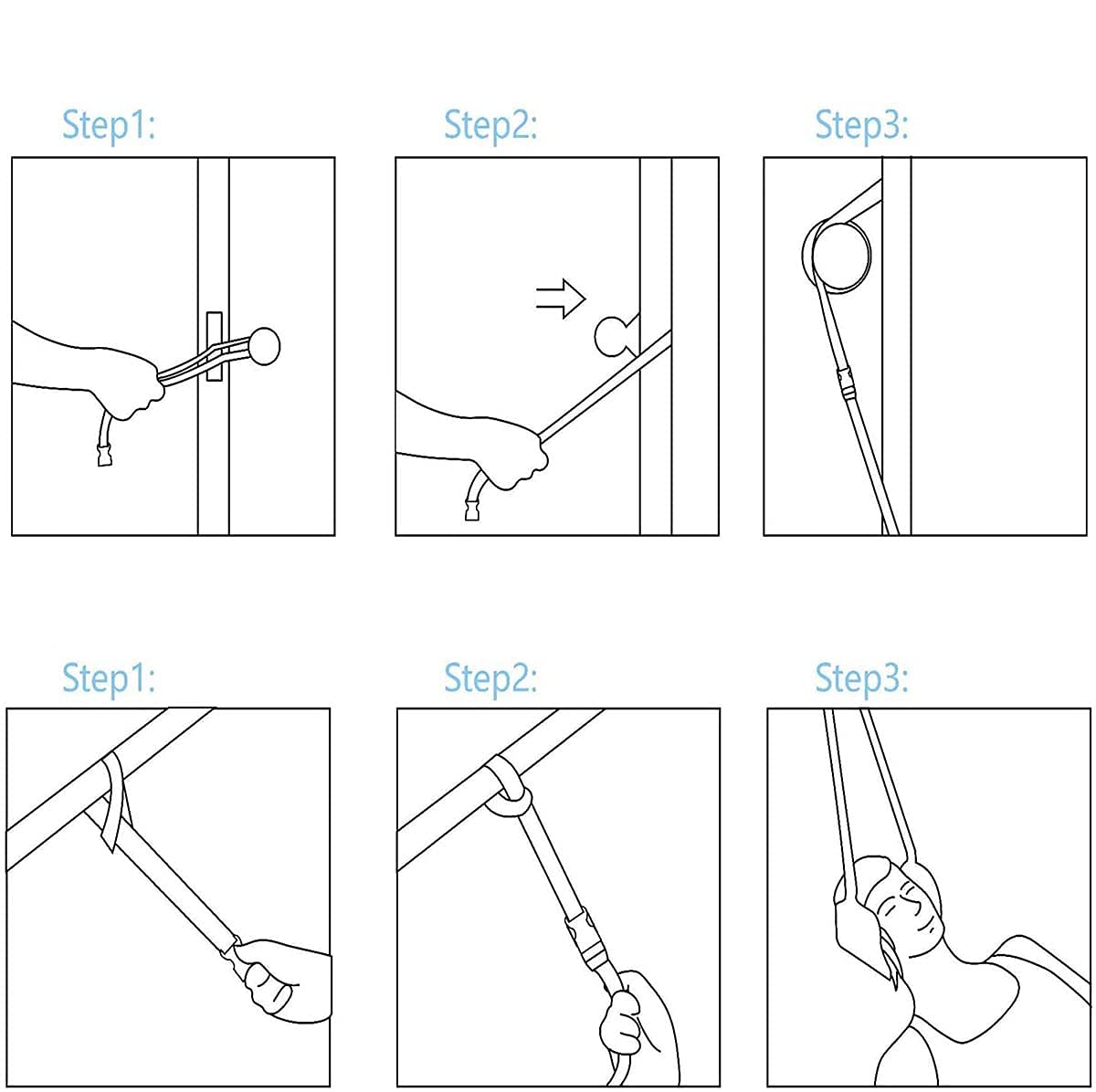 Step1:

Step2:

Step3:

Step1:

Step2:

Step3: