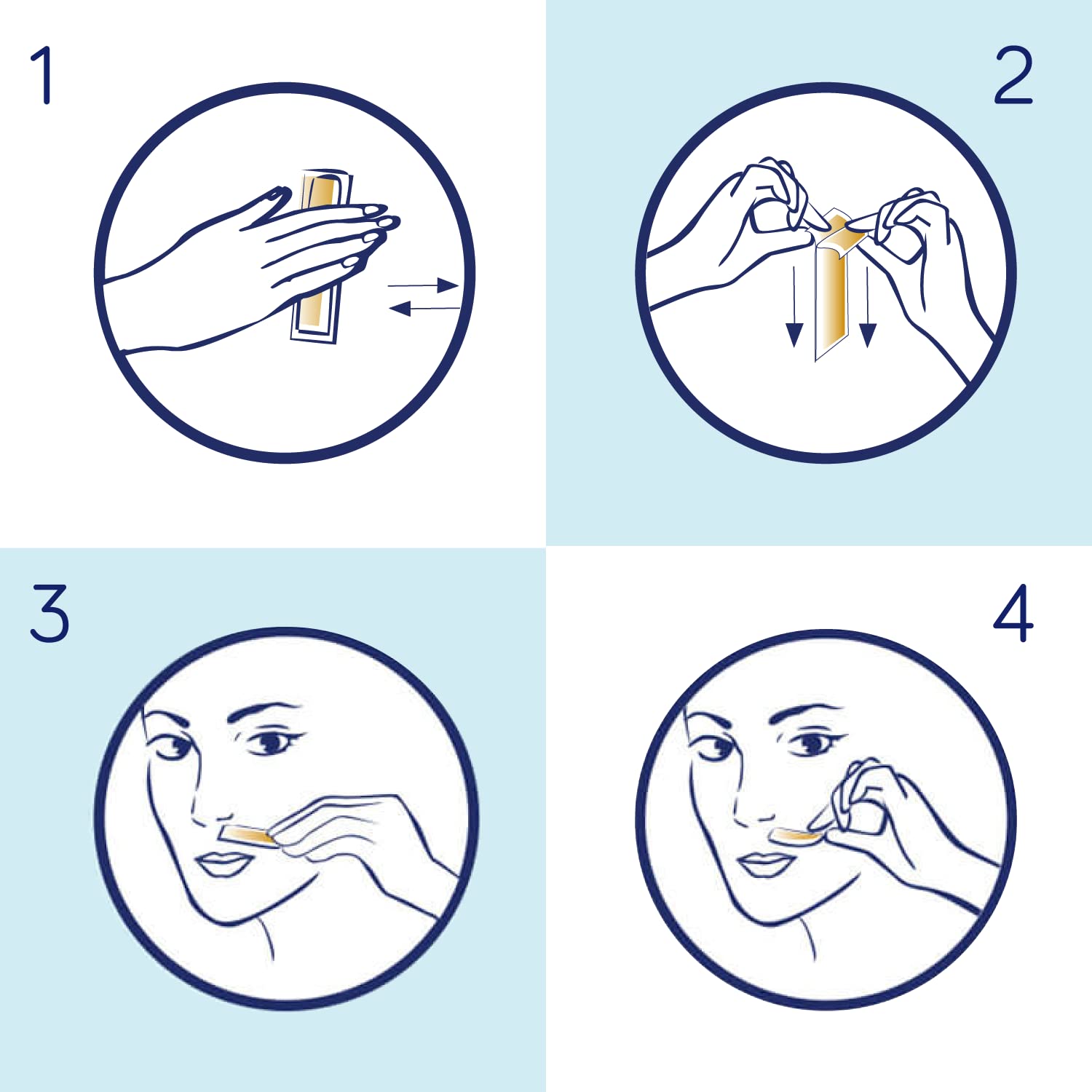 1

2

3

4