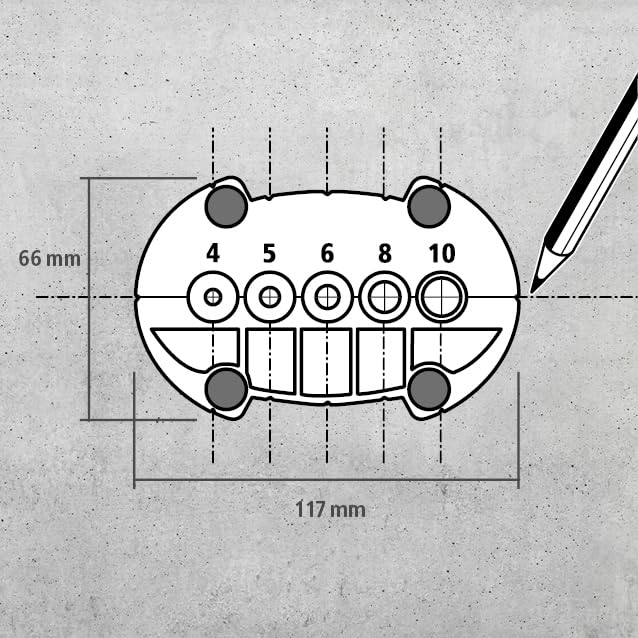 66 mm

4 5 6 8 10

117 mm