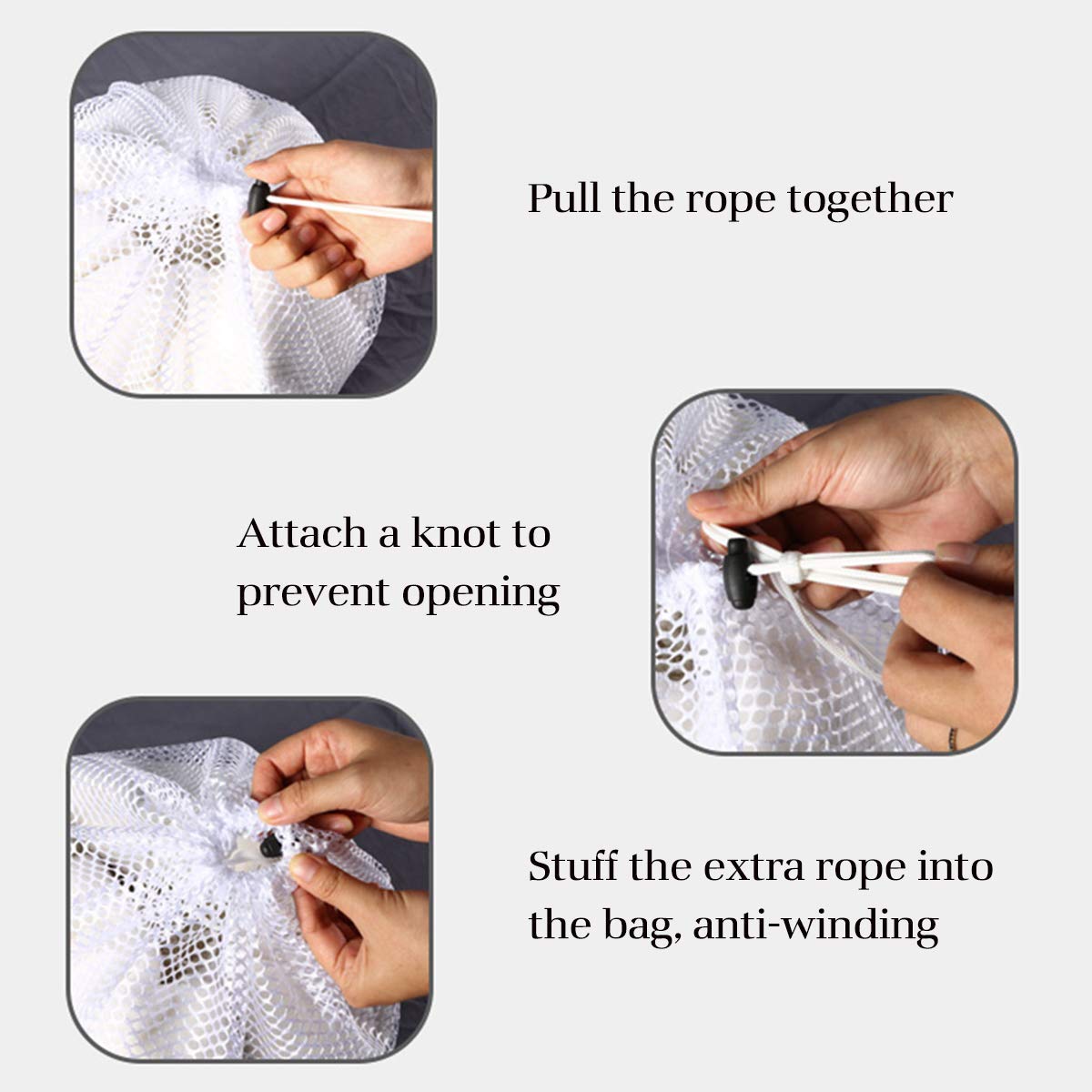 Pull the rope together

Attach a knot to prevent opening

Stuff the extra rope into the bag, anti-winding