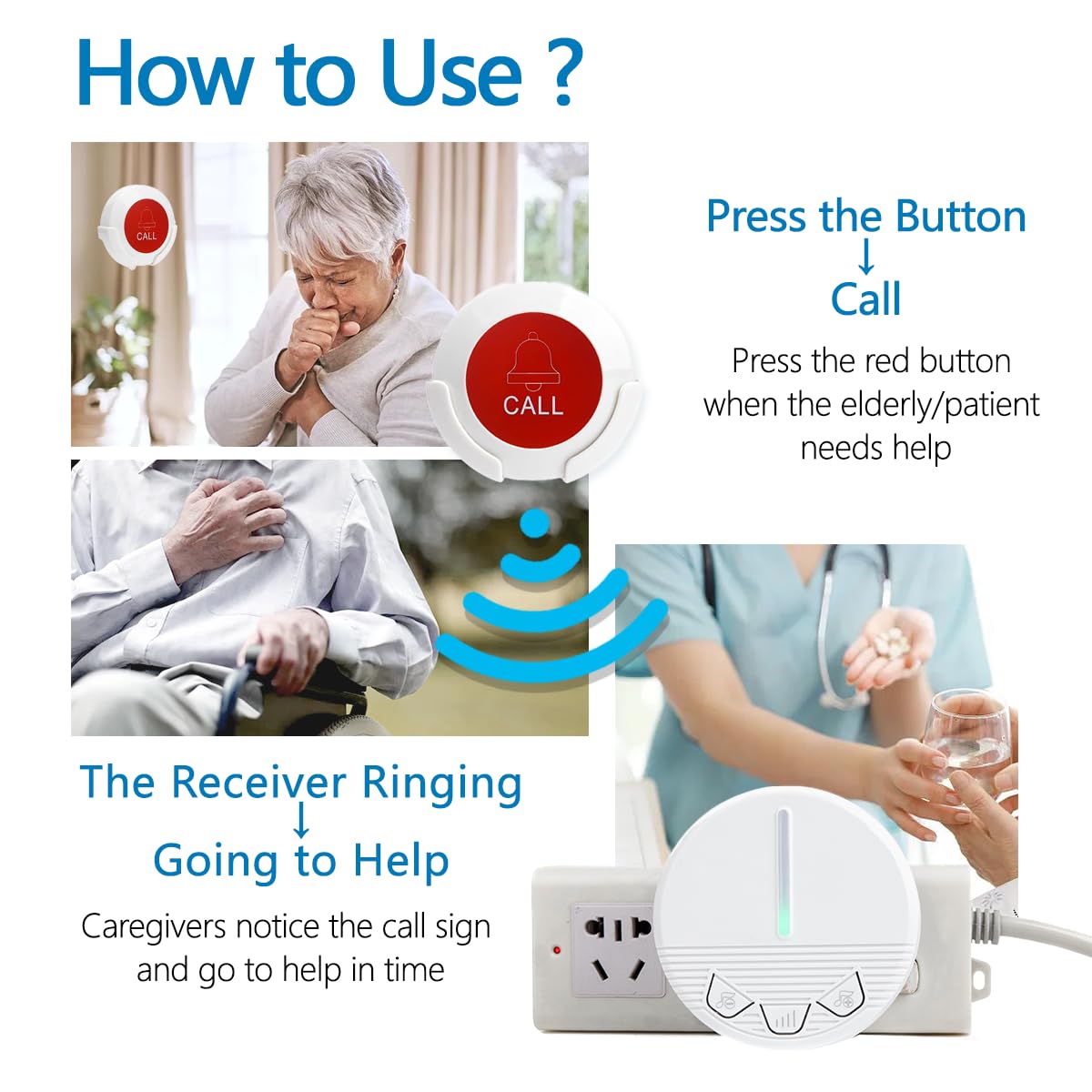 How to Use ?

CALL

CALL

Press the Button
↓
Call

Press the red button when the elderly/patient needs help

The Receiver Ringing
↓
Going to Help

Caregivers notice the call sign and go to help in time