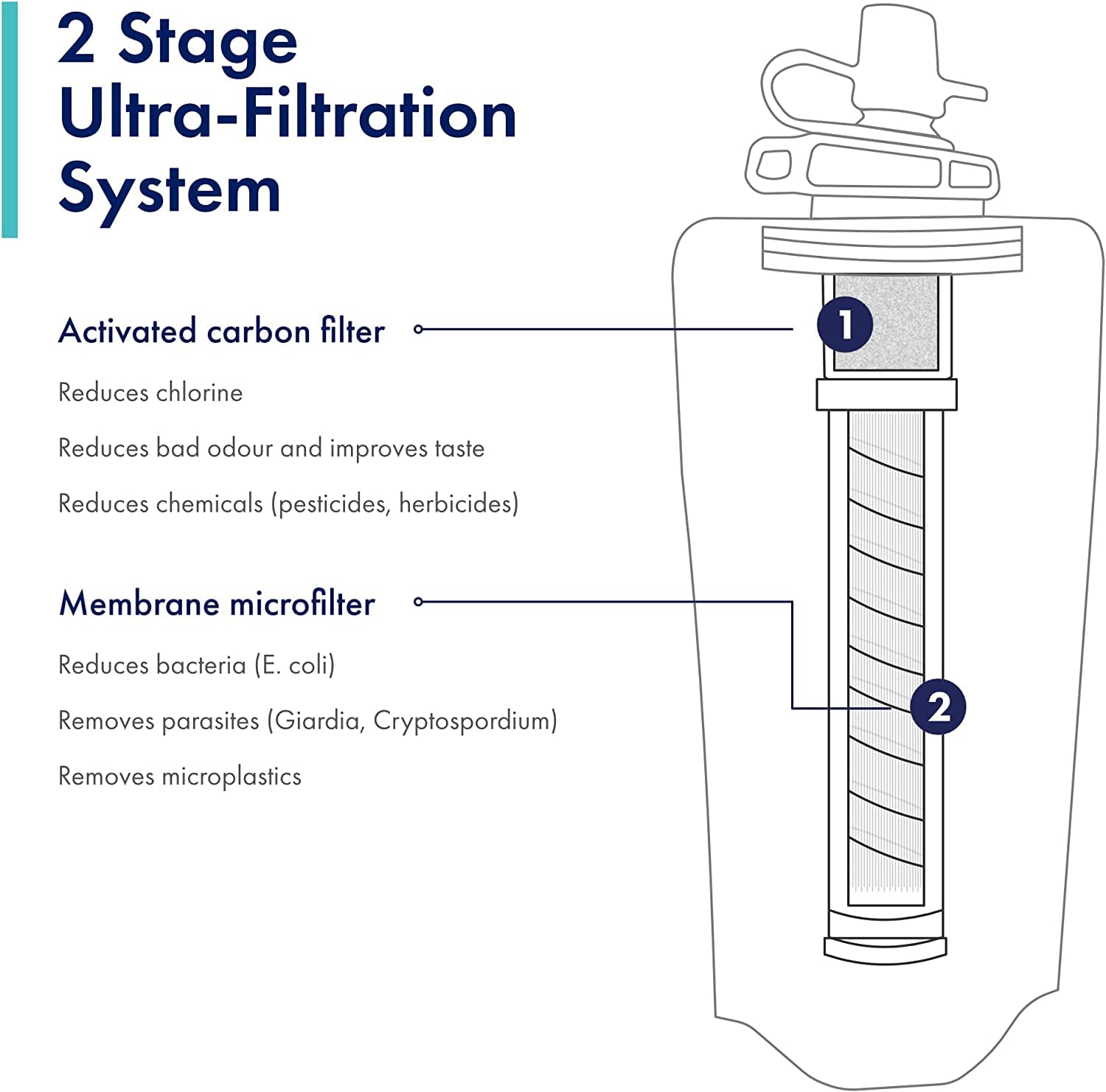 2 Stage Ultra-Filtration System

Activated carbon filter

Reduces chlorine

Reduces bad odour and improves taste

Reduces chemicals (pesticides, herbicides)

Membrane microfilter

Reduces bacteria (E. coli)

Removes parasites (Giardia, Cryptospordium)

Removes microplastics

1

2