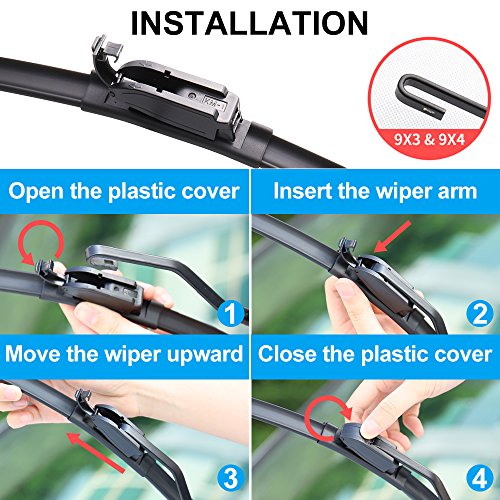 INSTALLATION

KM-1

9X3 & 9X4

Open the plastic cover

1

Insert the wiper arm

2

Move the wiper upward

3

Close the plastic cover

4